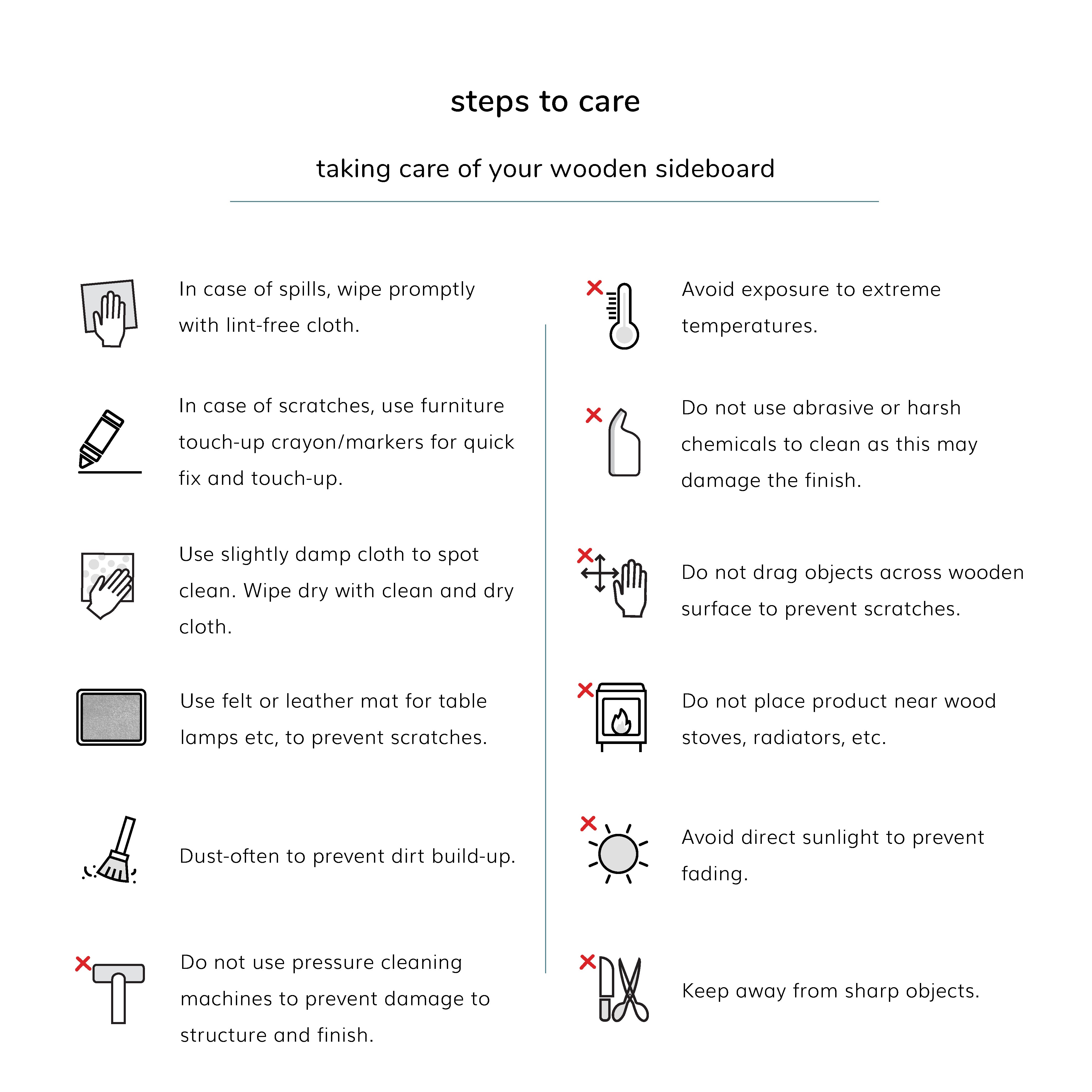 steps to care

taking care of your wooden sideboard

In case of spills, wipe promptly with lint-free cloth.

In case of scratches, use furniture touch-up crayon/markers for quick fix and touch-up.

Use slightly damp cloth to spot clean. Wipe dry with clean and dry cloth.

Use felt or leather mat for table lamps etc, to prevent scratches.

Dust-often to prevent dirt build-up.

Do not use pressure cleaning machines to prevent damage to structure and finish.

Avoid exposure to extreme temperatures.

Do not use abrasive or harsh chemicals to clean as this may damage the finish.

Do not drag objects across wooden surface to prevent scratches.

Do not place product near wood stoves, radiators, etc.

Avoid direct sunlight to prevent fading.

Keep away from sharp objects.