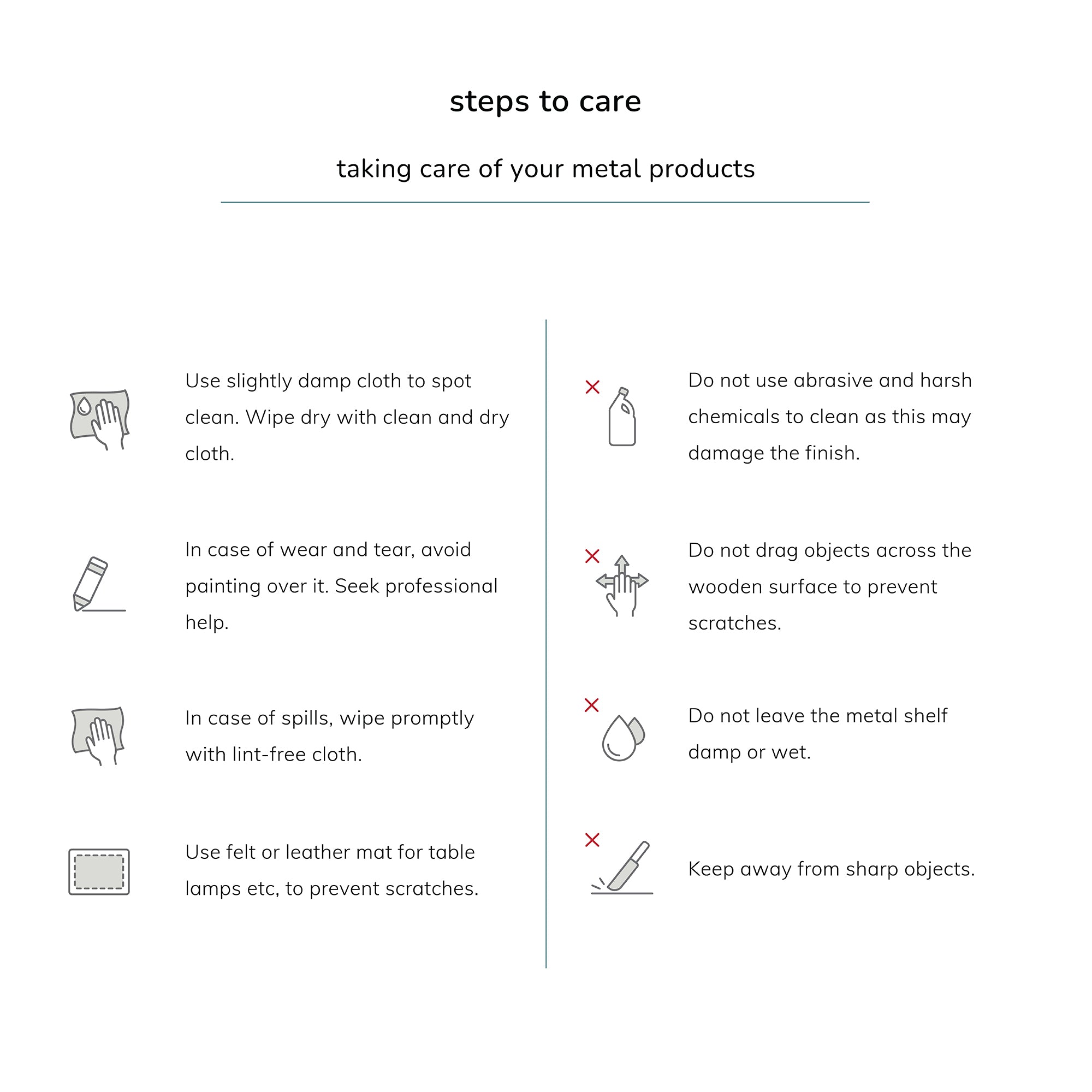 steps to care

taking care of your metal products

Use slightly damp cloth to spot clean. Wipe dry with clean and dry cloth.

In case of wear and tear, avoid painting over it. Seek professional help.

In case of spills, wipe promptly with lint-free cloth.

Use felt or leather mat for table lamps etc, to prevent scratches.

Do not use abrasive and harsh chemicals to clean as this may damage the finish.

Do not drag objects across the wooden surface to prevent scratches.

Do not leave the metal shelf damp or wet.

Keep away from sharp objects.