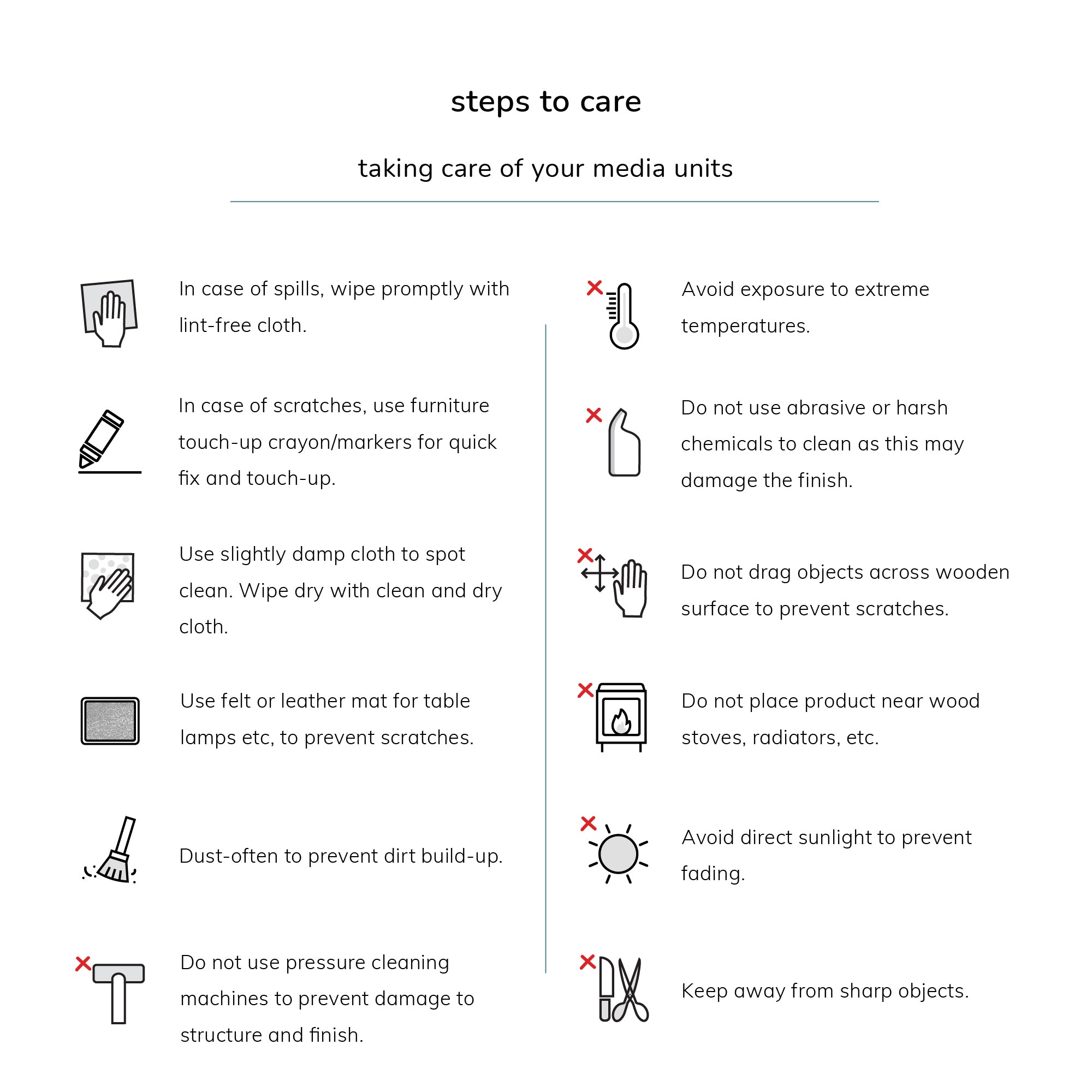 steps to care

taking care of your media units

In case of spills, wipe promptly with lint-free cloth.

In case of scratches, use furniture touch-up crayon/markers for quick fix and touch-up.

Use slightly damp cloth to spot clean. Wipe dry with clean and dry cloth.

Use felt or leather mat for table lamps etc, to prevent scratches.

Dust-often to prevent dirt build-up.

Do not use pressure cleaning machines to prevent damage to structure and finish.

Avoid exposure to extreme temperatures.

Do not use abrasive or harsh chemicals to clean as this may damage the finish.

Do not drag objects across wooden surface to prevent scratches.

Do not place product near wood stoves, radiators, etc.

Avoid direct sunlight to prevent fading.

Keep away from sharp objects.