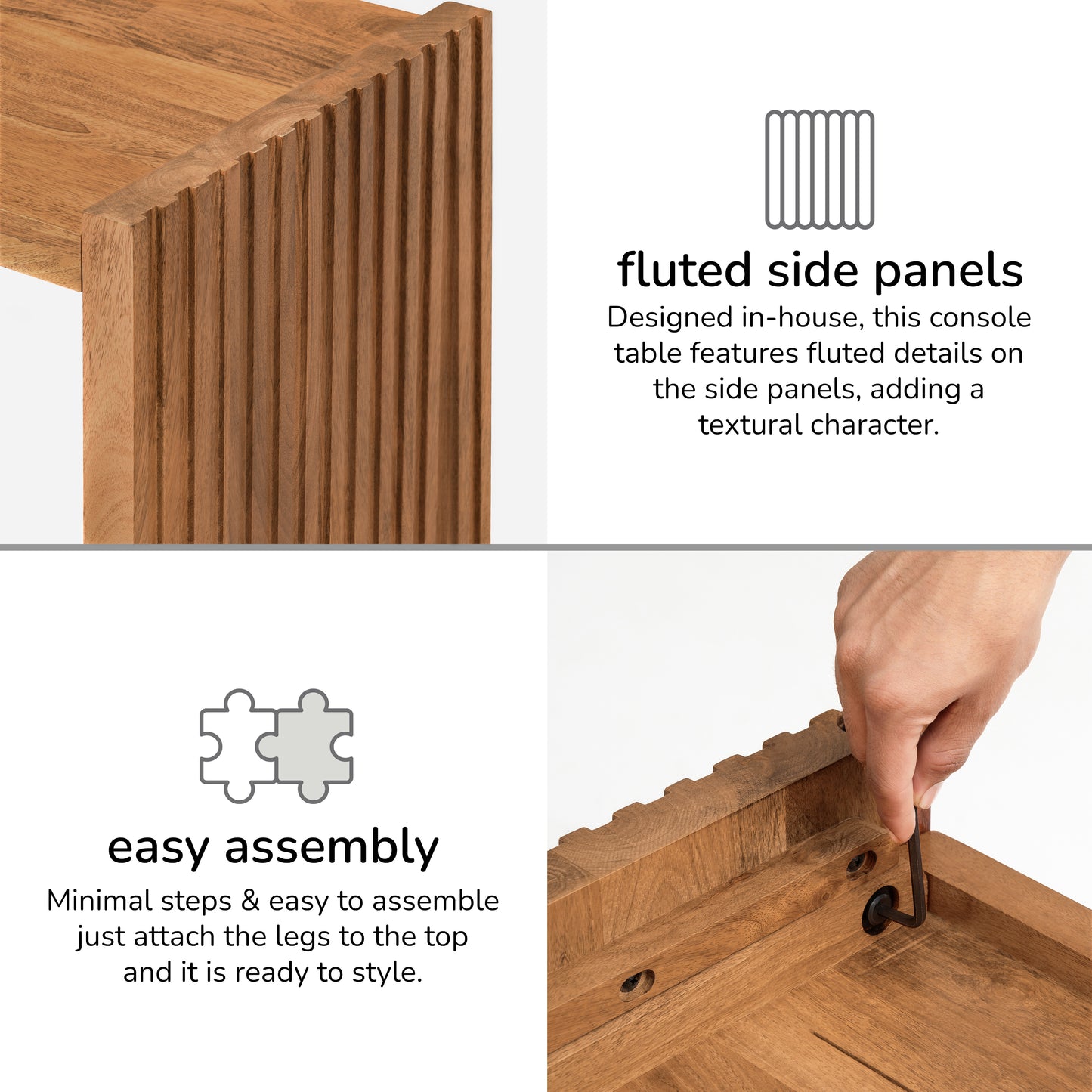 fluted side panels

Designed in-house, this console table features fluted details on the side panels, adding a textural character.

easy assembly

Minimal steps & easy to assemble just attach the legs to the top and it is ready to style.