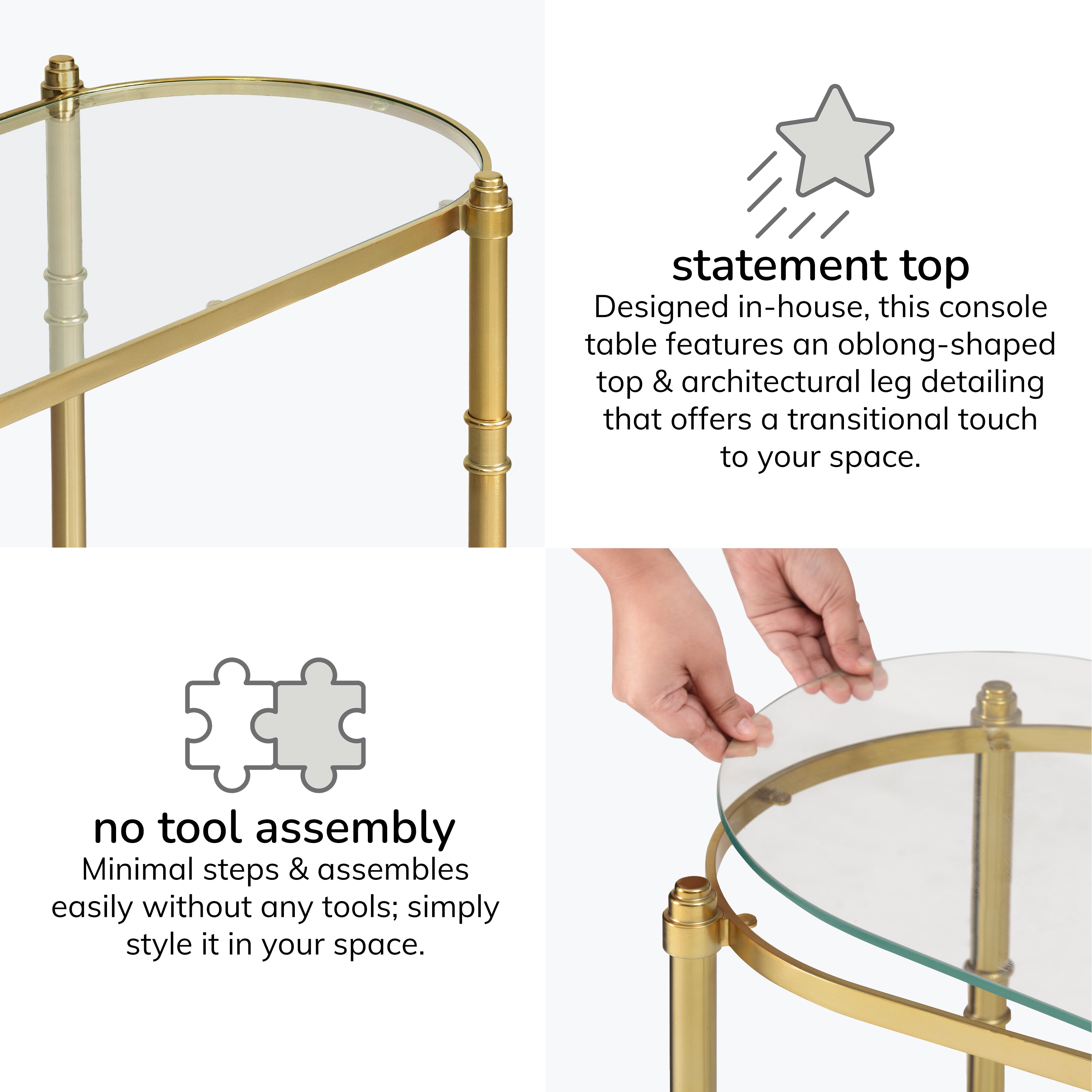 statement top
Designed in-house, this console table features an oblong-shaped top & architectural leg detailing that offers a transitional touch to your space.

no tool assembly
Minimal steps & assembles easily without any tools; simply style it in your space.