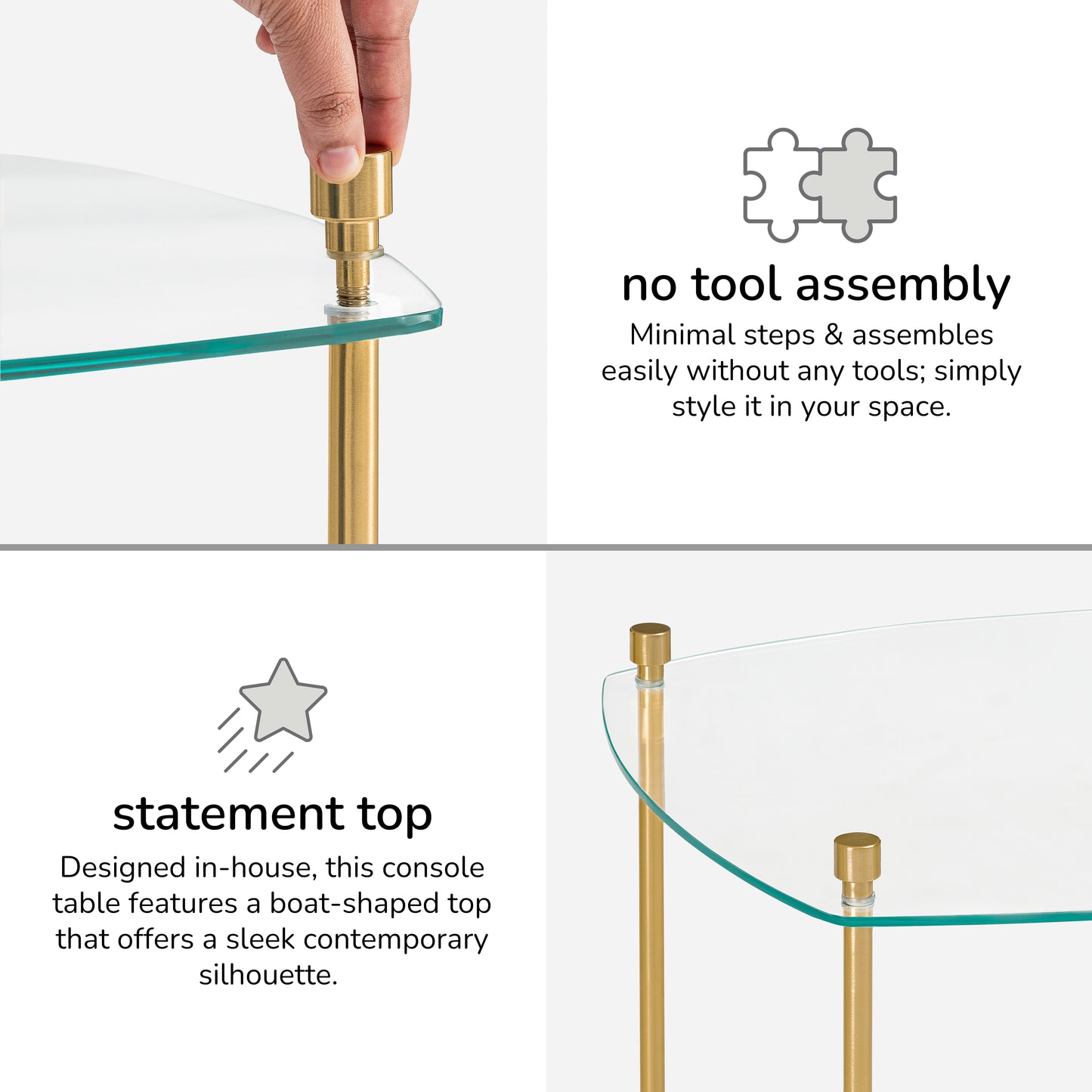 no tool assembly

Minimal steps & assembles easily without any tools; simply style it in your space.

statement top

Designed in-house, this console table features a boat-shaped top that offers a sleek contemporary silhouette.