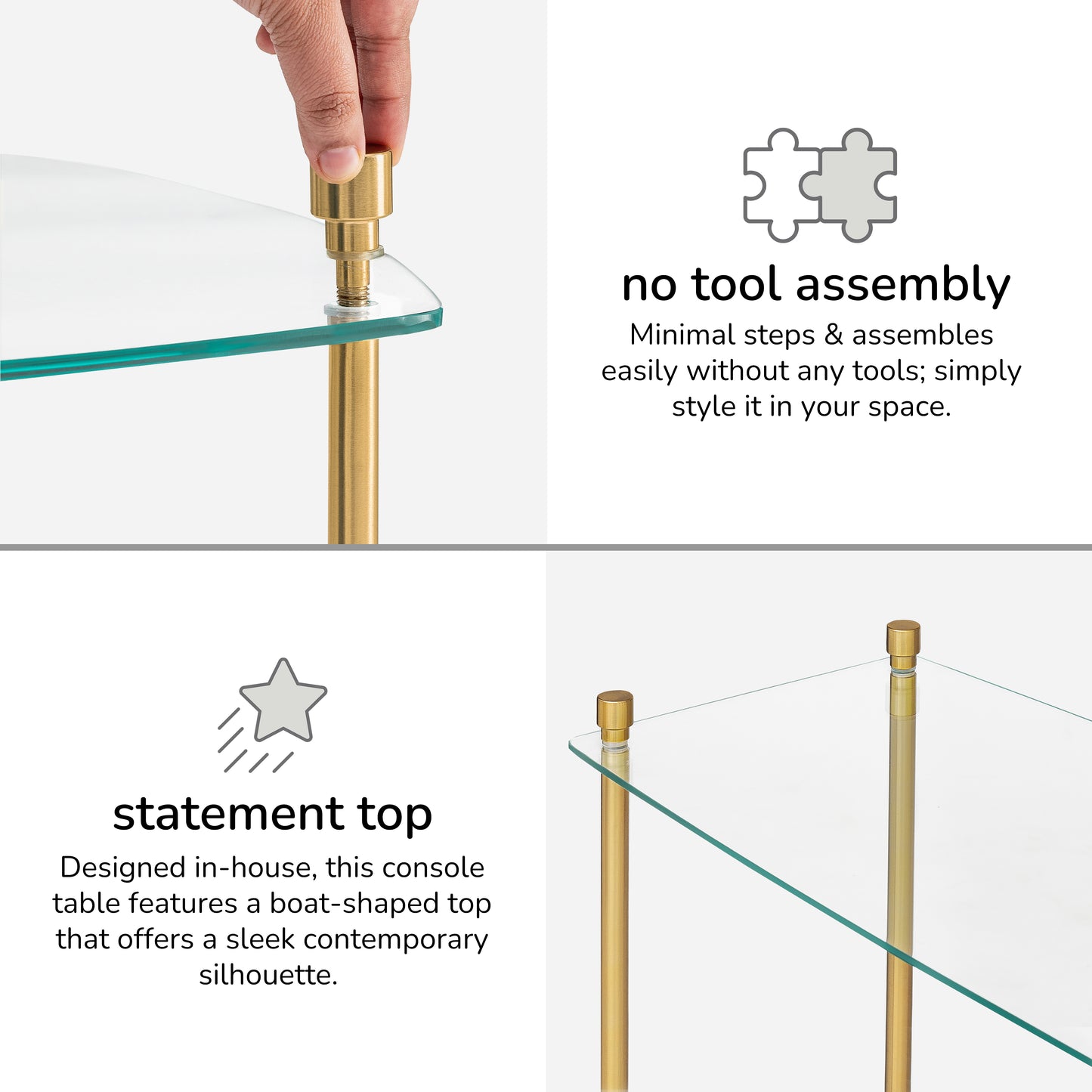 no tool assembly

Minimal steps & assembles easily without any tools; simply style it in your space.

statement top

Designed in-house, this console table features a boat-shaped top that offers a sleek contemporary silhouette.