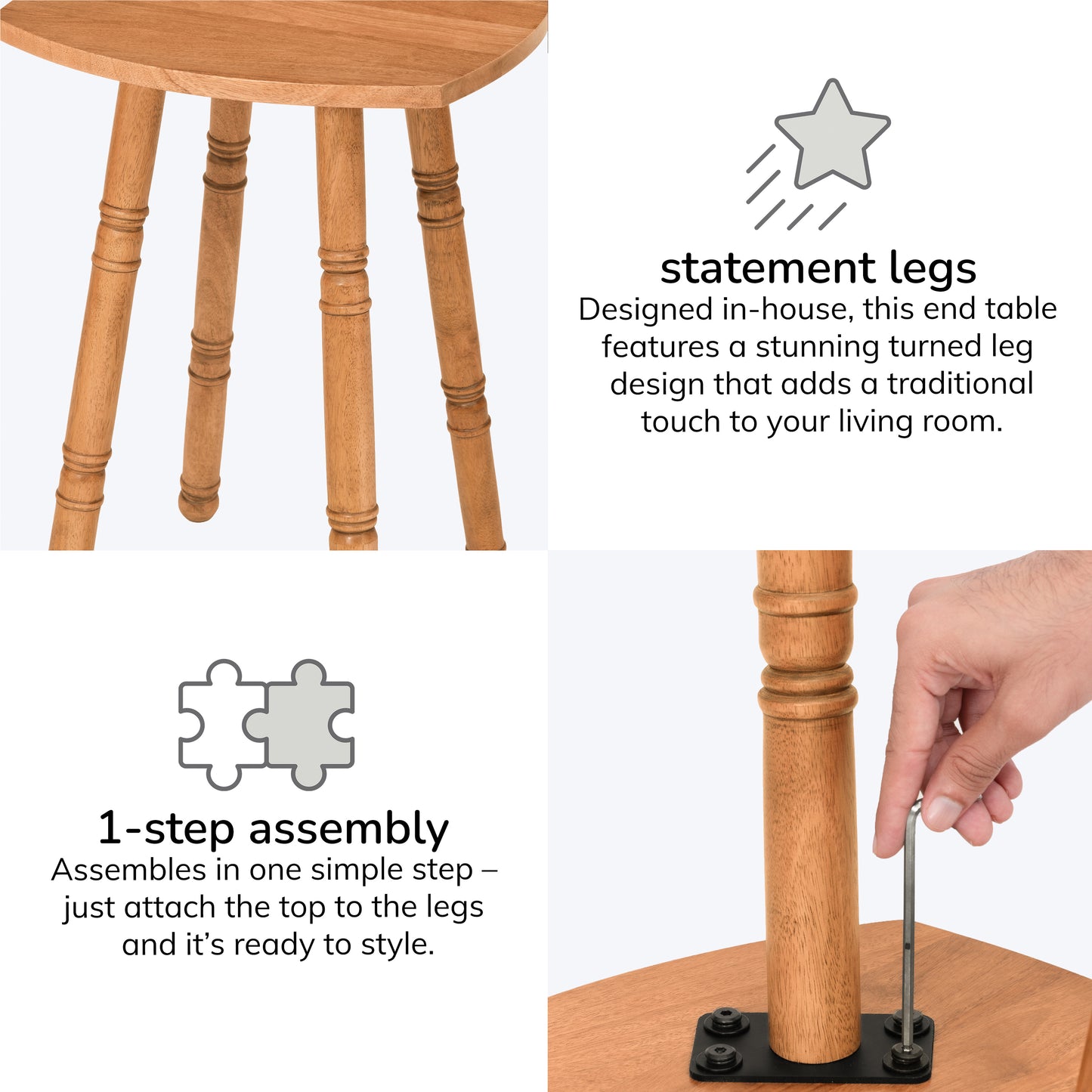 statement legs

Designed in-house, this end table features a stunning turned leg design that adds a traditional touch to your living room.

1-step assembly

Assembles in one simple step – just attach the top to the legs and it's ready to style.