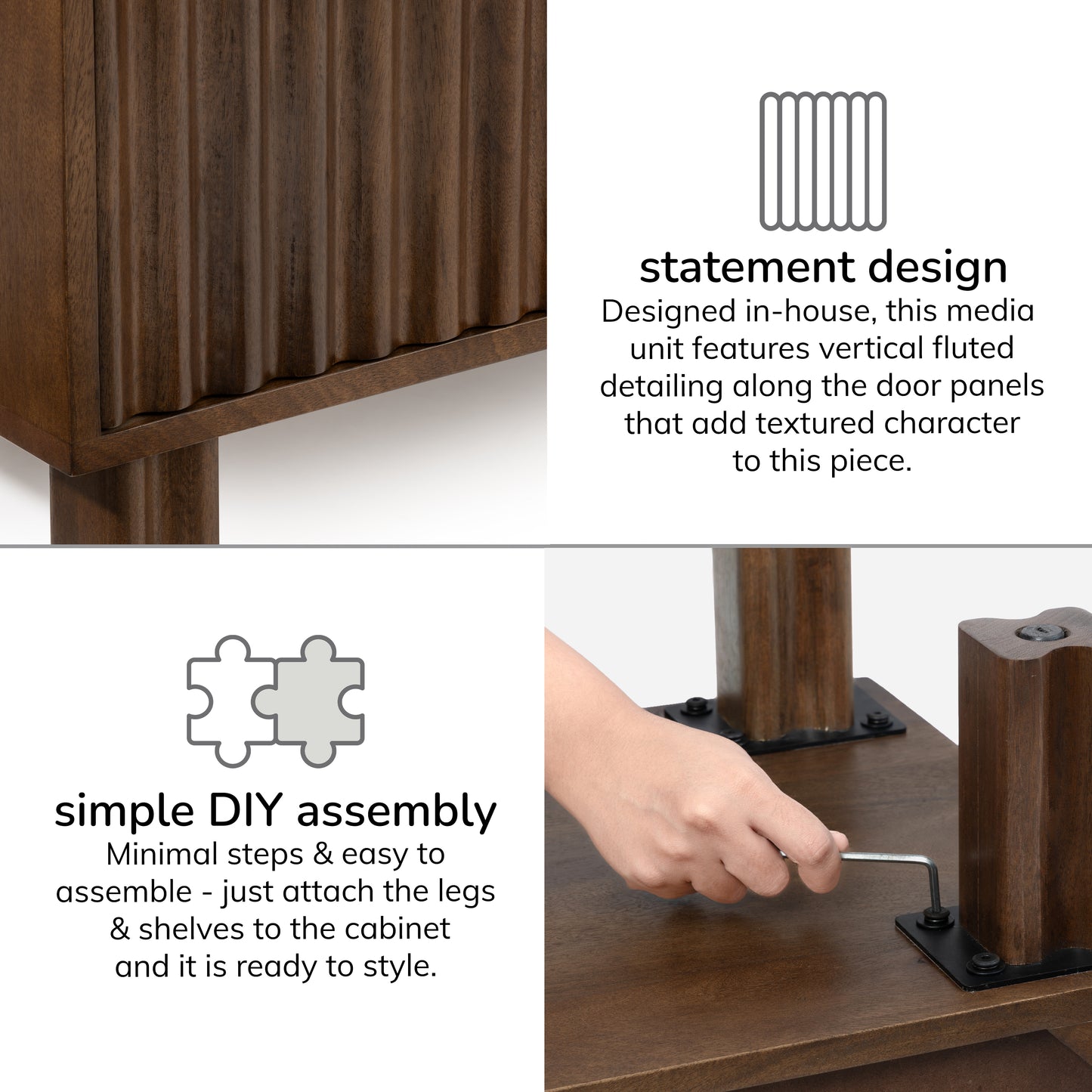 statement design
Designed in-house, this media unit features vertical fluted detailing along the door panels that add textured character to this piece.

simple DIY assembly
Minimal steps & easy to assemble - just attach the legs & shelves to the cabinet and it is ready to style.