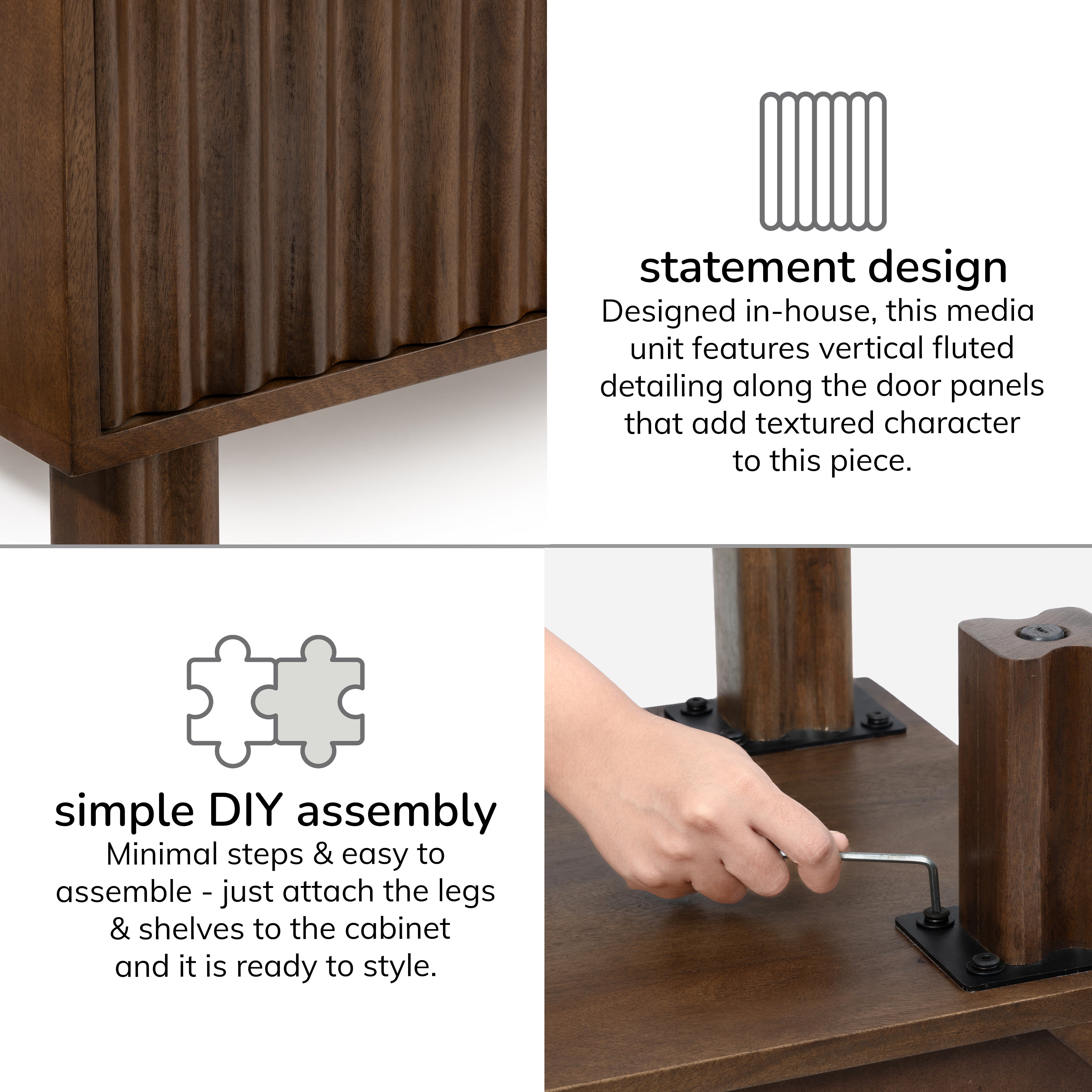 statement design
Designed in-house, this media unit features vertical fluted detailing along the door panels that add textured character to this piece.

simple DIY assembly
Minimal steps & easy to assemble - just attach the legs & shelves to the cabinet and it is ready to style.