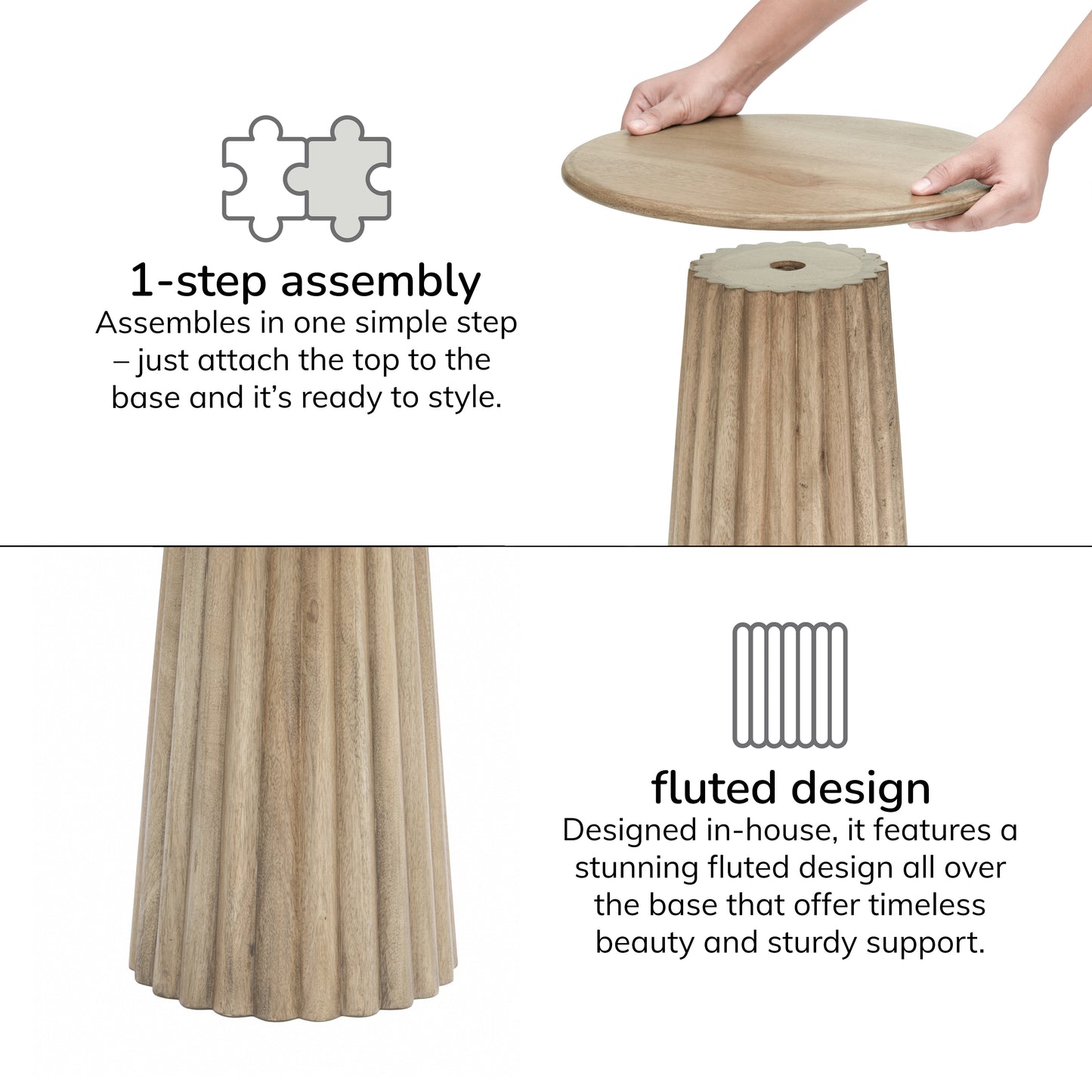 1-step assembly
Assembles in one simple step – just attach the top to the base and it's ready to style.

fluted design
Designed in-house, it features a stunning fluted design all over the base that offer timeless beauty and sturdy support.