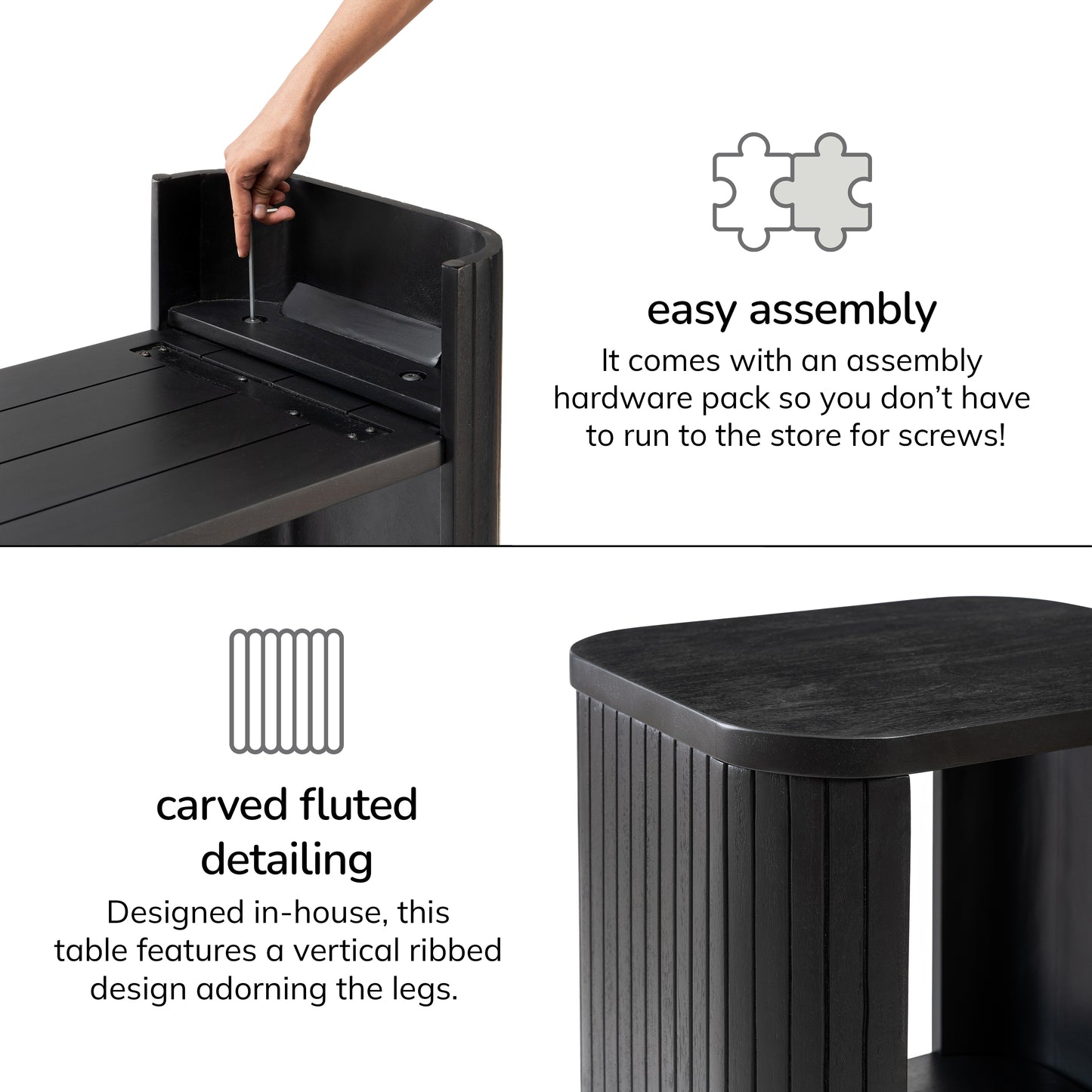 easy assembly

It comes with an assembly hardware pack so you don't have to run to the store for screws!

carved fluted detailing

Designed in-house, this table features a vertical ribbed design adorning the legs.