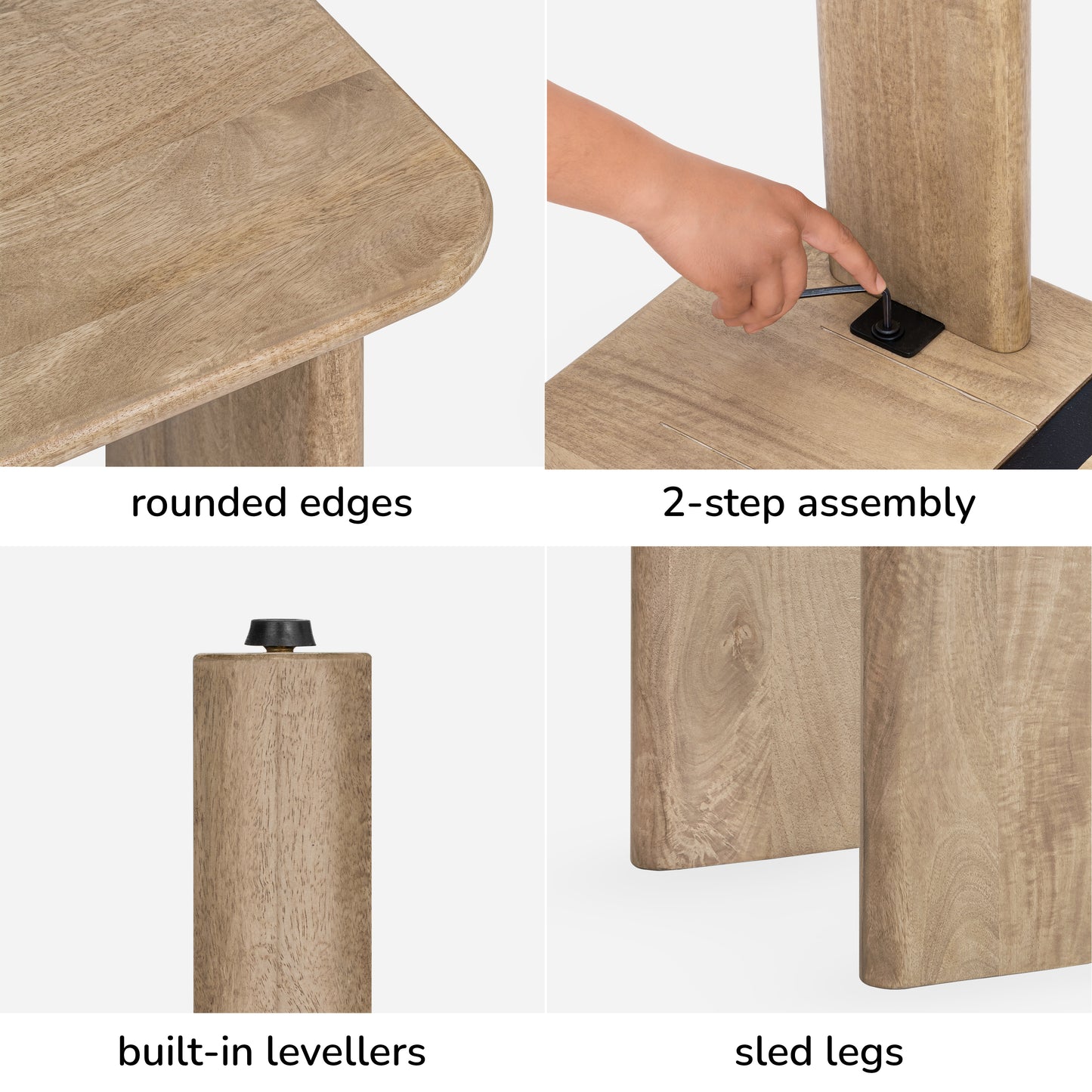 rounded edges

2-step assembly

built-in levellers

sled legs