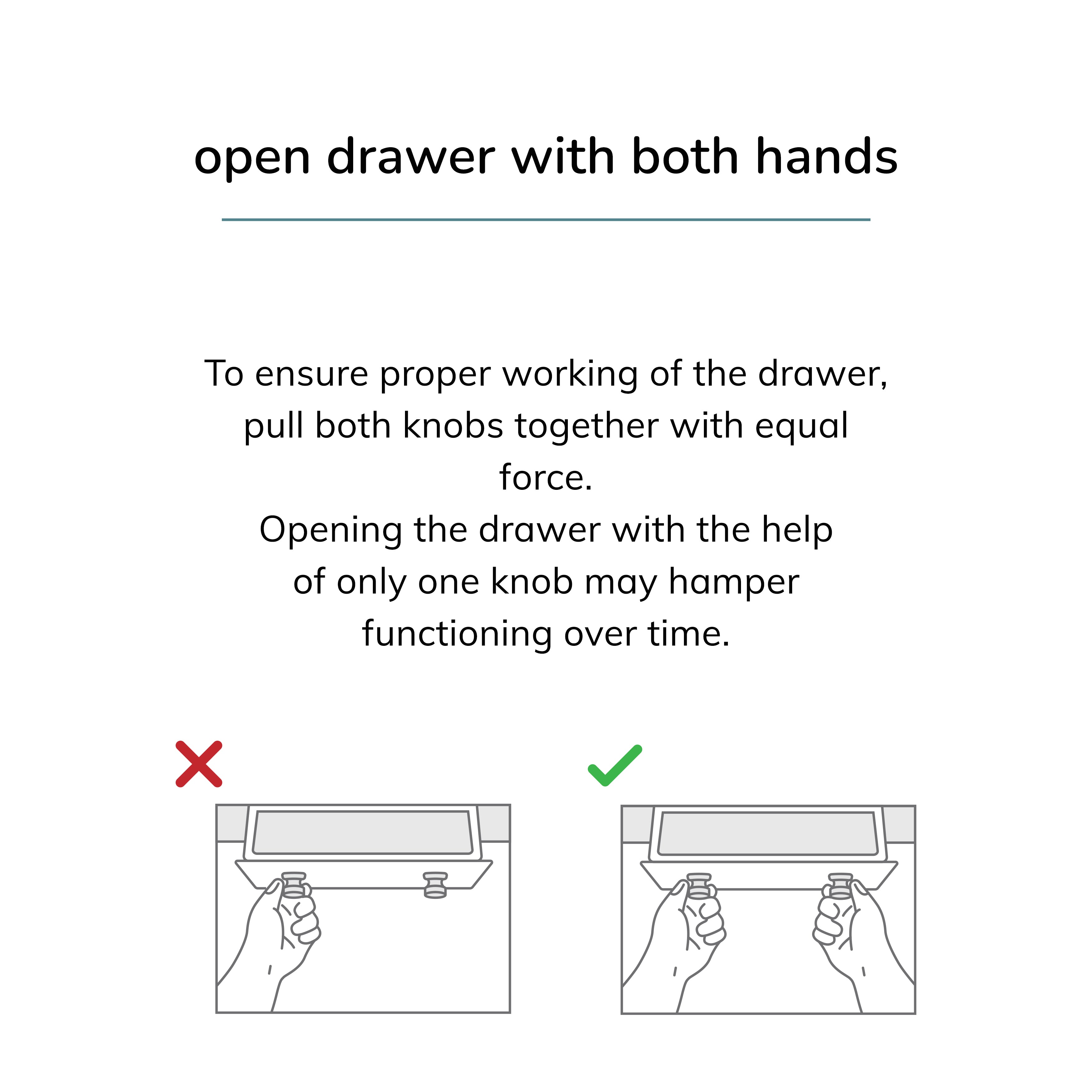 open drawer with both hands

To ensure proper working of the drawer, pull both knobs together with equal force.
Opening the drawer with the help of only one knob may hamper functioning over time.