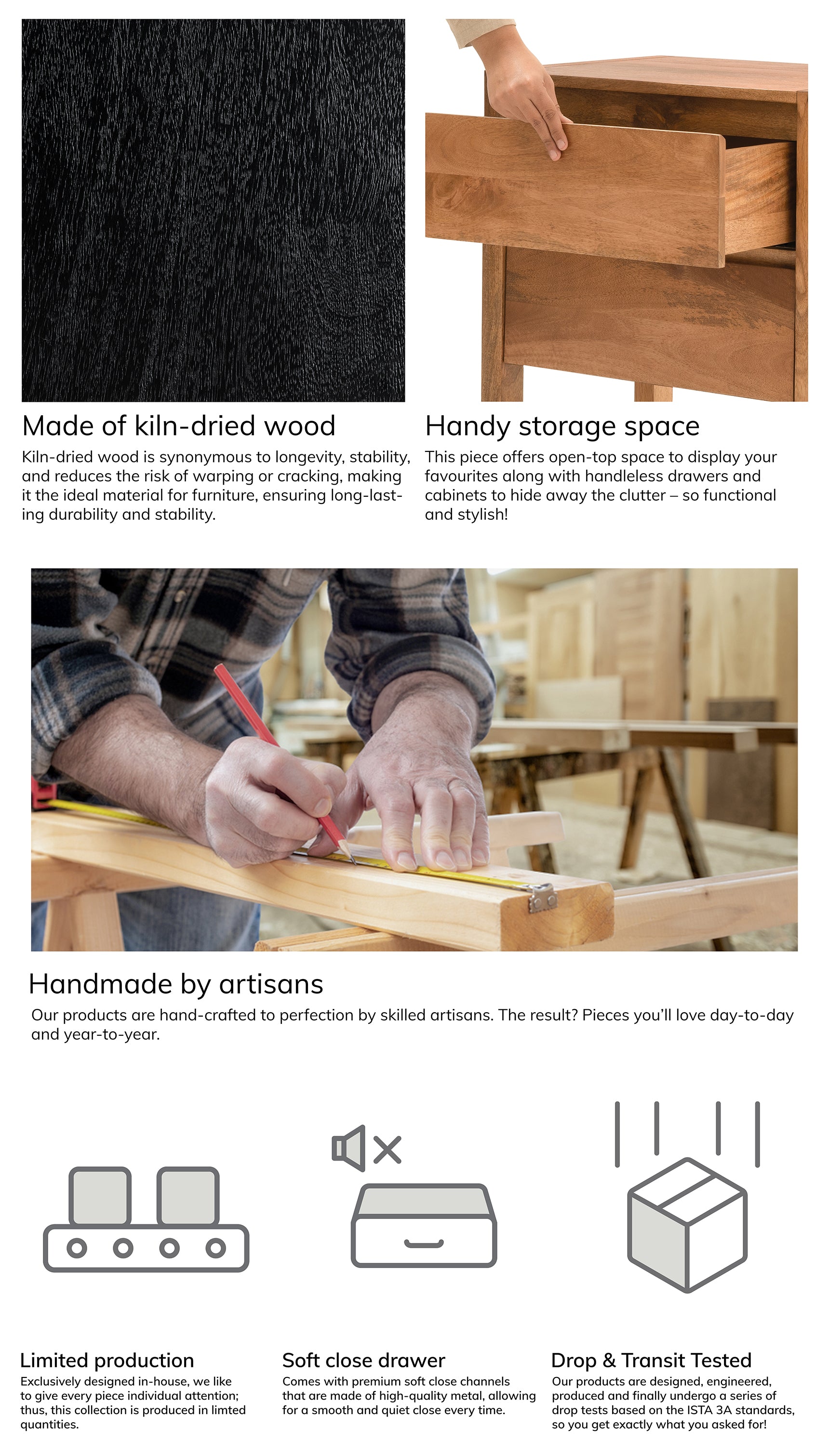 Made of kiln-dried wood
Kiln-dried wood is synonymous to longevity, stability, and reduces the risk of warping or cracking, making it the ideal material for furniture, ensuring long-lasting durability and stability.

Handy storage space
This piece offers open-top space to display your favourites along with handleless drawers and cabinets to hide away the clutter – so functional and stylish!

Handmade by artisans
Our products are hand-crafted to perfection by skilled artisans. The result? Pieces you'll love day-to-day and year-to-year.

Limited production
Exclusively designed in-house, we like to give every piece individual attention; thus, this collection is produced in limted quantities.

Soft close drawer
Comes with premium soft close channels that are made of high-quality metal, allowing for a smooth and quiet close every time.

Drop & Transit Tested
Our products are designed, engineered, produced and finally undergo a series of drop tests based on the ISTA 3A standards, so you get exactly what you asked for!