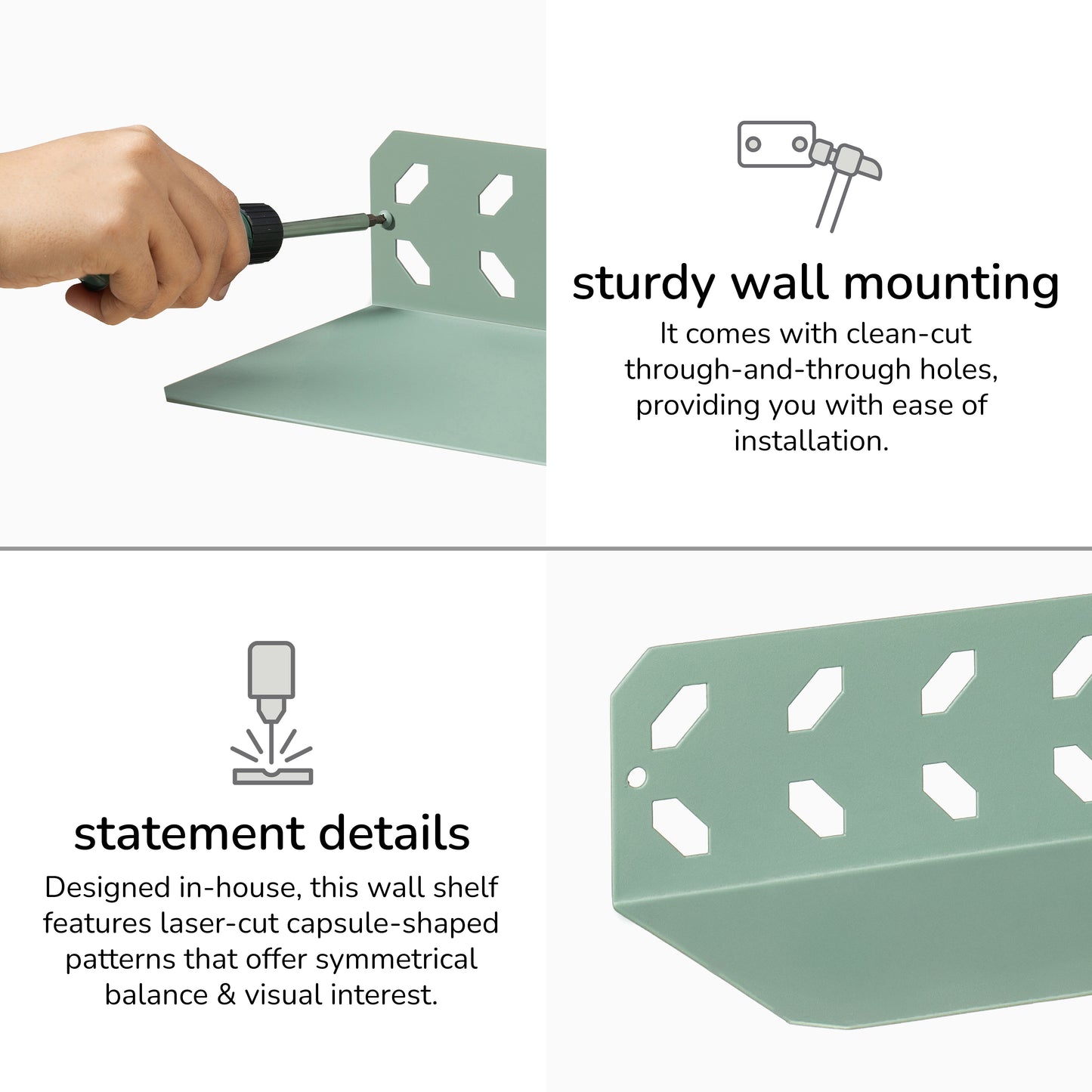 sturdy wall mounting

It comes with clean-cut through-and-through holes, providing you with ease of installation.

statement details

Designed in-house, this wall shelf features laser-cut capsule-shaped patterns that offer symmetrical balance & visual interest.