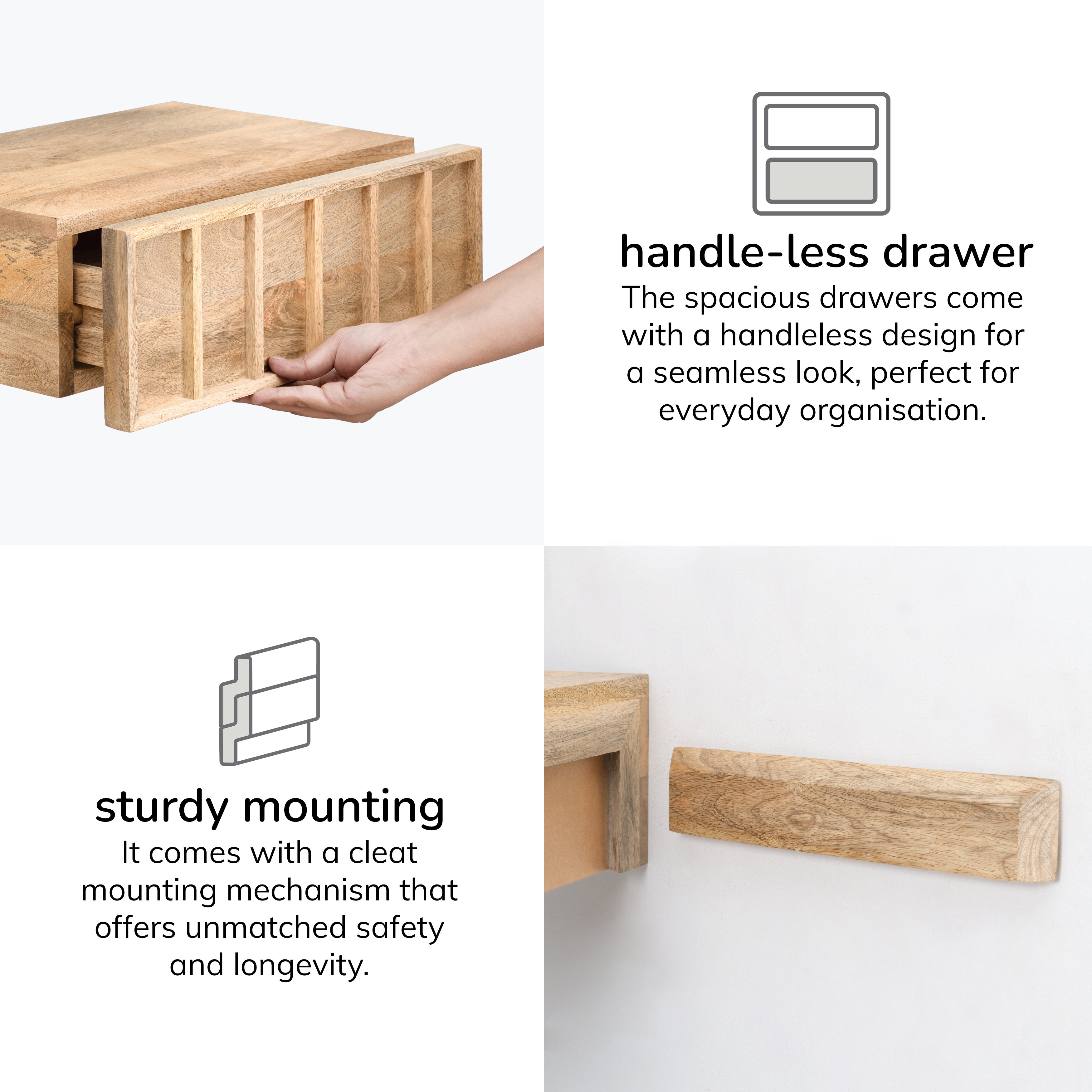 handle-less drawer

The spacious drawers come with a handleless design for a seamless look, perfect for everyday organisation.

sturdy mounting

It comes with a cleat mounting mechanism that offers unmatched safety and longevity.