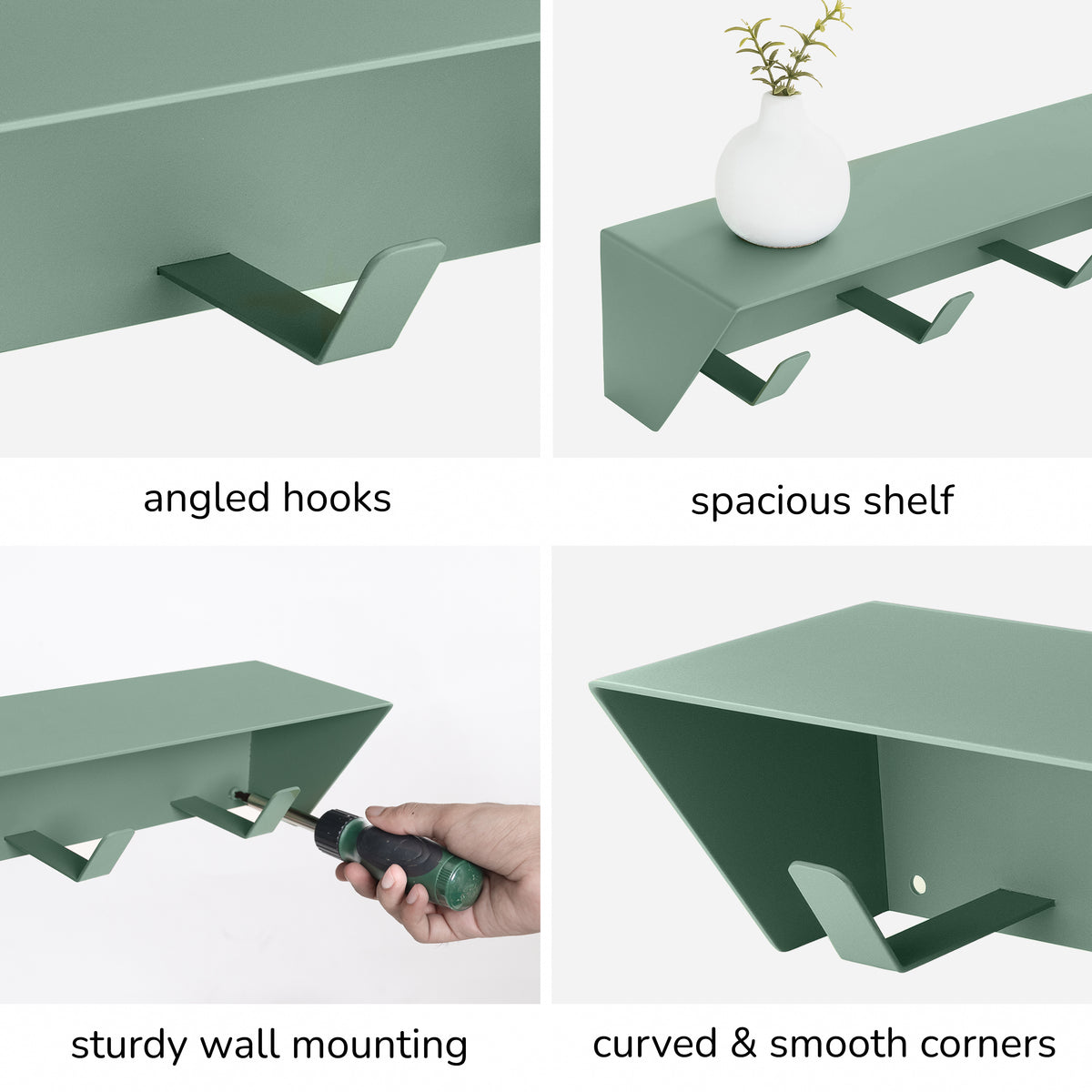 angled hooks

spacious shelf

sturdy wall mounting

curved & smooth corners