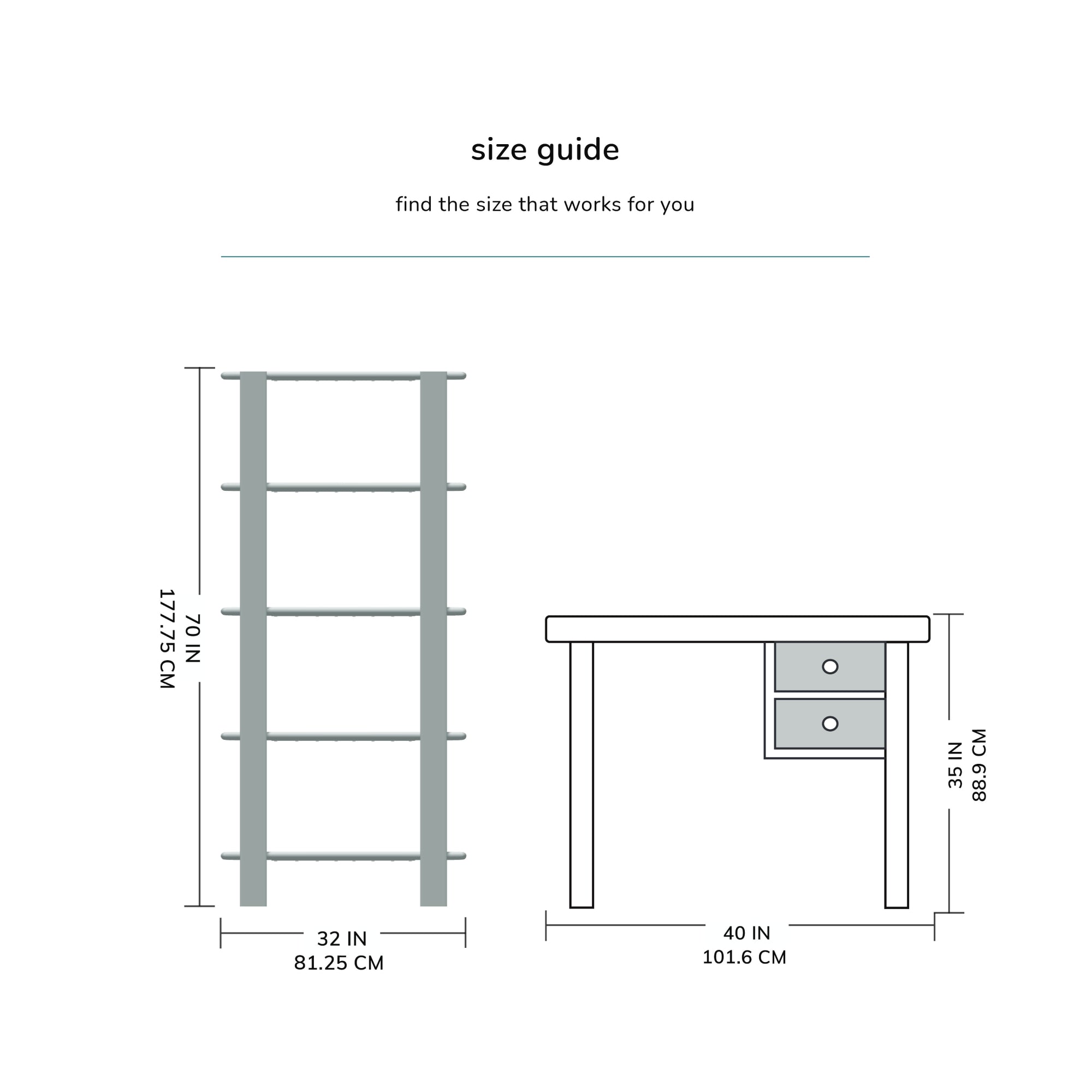 size guide

find the size that works for you

70 IN
177.75 CM

32 IN
81.25 CM

35 IN
88.9 CM

40 IN
101.6 CM