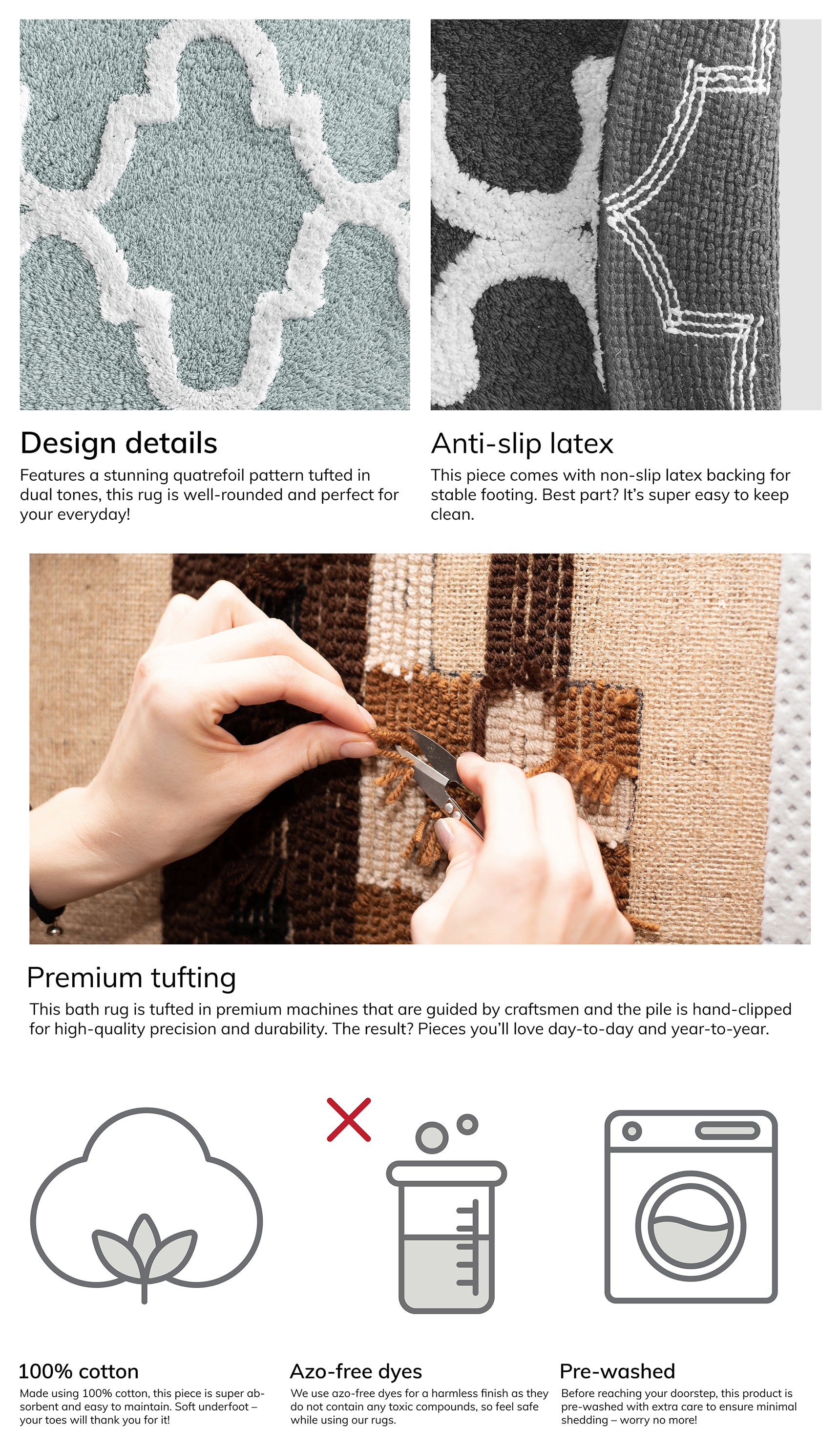 Design details
Features a stunning quatrefoil pattern tufted in dual tones, this rug is well-rounded and perfect for your everyday!

Anti-slip latex
This piece comes with non-slip latex backing for stable footing. Best part? It's super easy to keep clean.

Premium tufting
This bath rug is tufted in premium machines that are guided by craftsmen and the pile is hand-clipped for high-quality precision and durability. The result? Pieces you'll love day-to-day and year-to-year.

100% cotton
Made using 100% cotton, this piece is super absorbent and easy to maintain. Soft underfoot – your toes will thank you for it!

Azo-free dyes
We use azo-free dyes for a harmless finish as they do not contain any toxic compounds, so feel safe while using our rugs.

Pre-washed
Before reaching your doorstep, this product is pre-washed with extra care to ensure minimal shedding – worry no more!