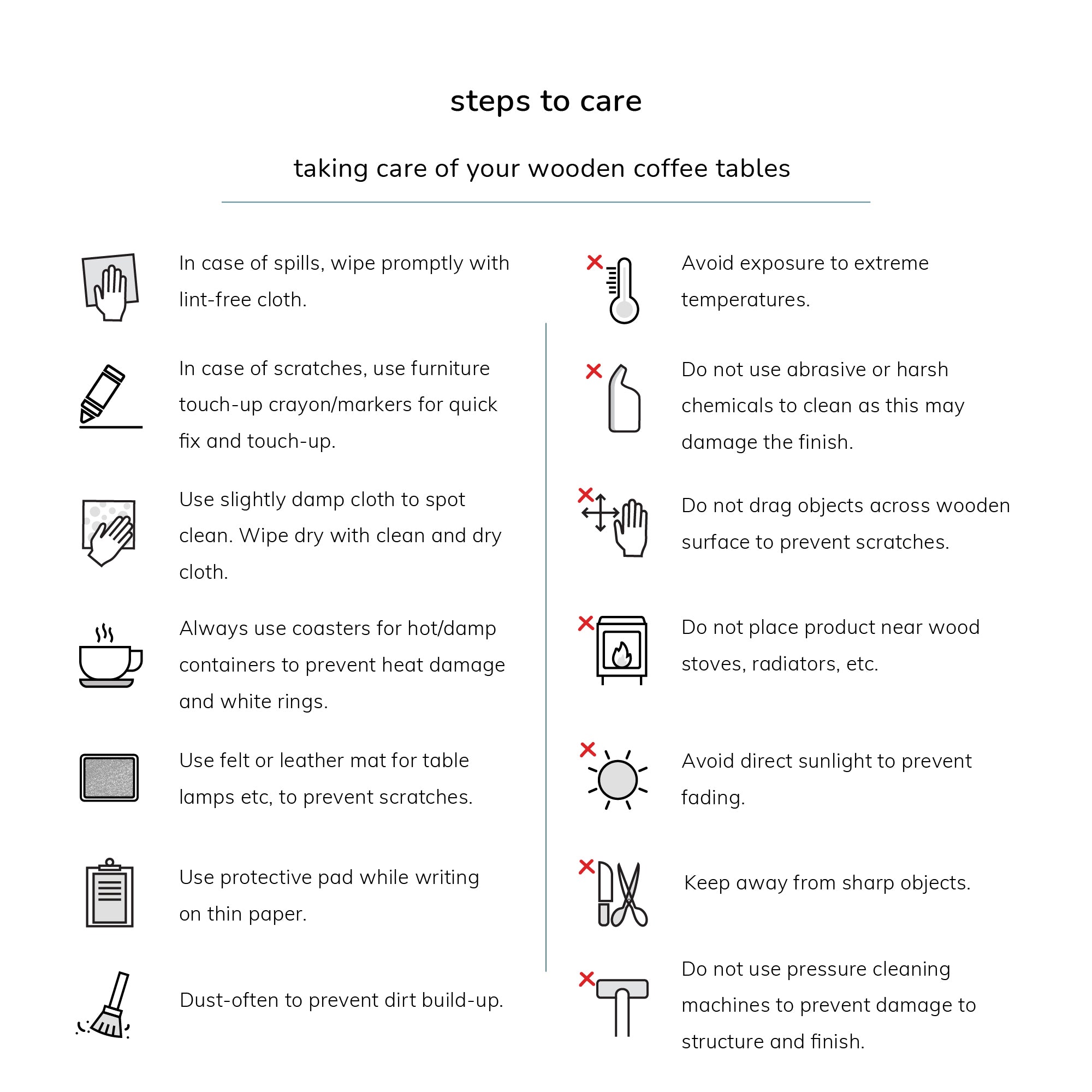 steps to care

taking care of your wooden coffee tables

In case of spills, wipe promptly with lint-free cloth.

In case of scratches, use furniture touch-up crayon/markers for quick fix and touch-up.

Use slightly damp cloth to spot clean. Wipe dry with clean and dry cloth.

Always use coasters for hot/damp containers to prevent heat damage and white rings.

Use felt or leather mat for table lamps etc, to prevent scratches.

Use protective pad while writing on thin paper.

Dust-often to prevent dirt build-up.

Avoid exposure to extreme temperatures.

Do not use abrasive or harsh chemicals to clean as this may damage the finish.

Do not drag objects across wooden surface to prevent scratches.

Do not place product near wood stoves, radiators, etc.

Avoid direct sunlight to prevent fading.

Keep away from sharp objects.

Do not use pressure cleaning machines to prevent damage to structure and finish.