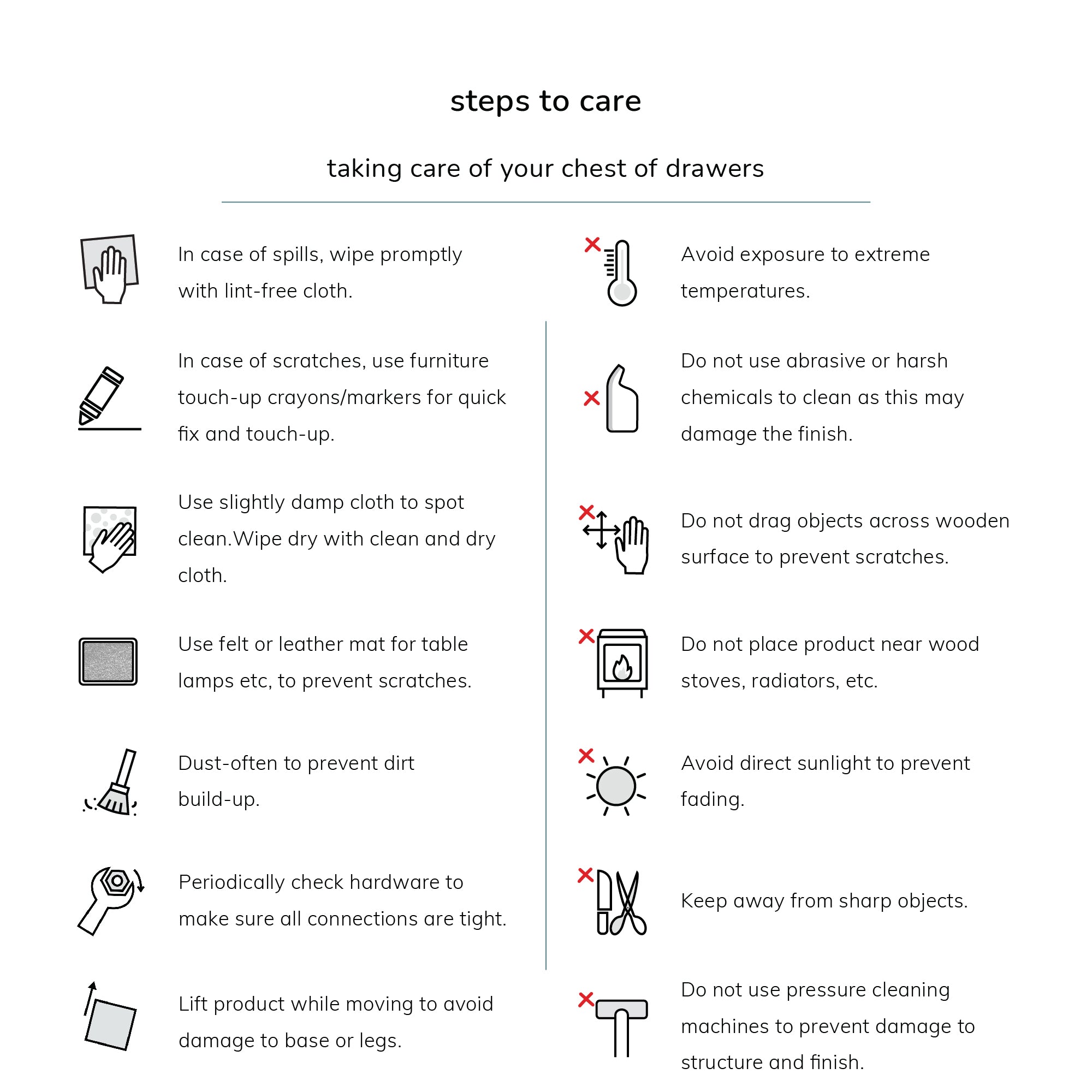 steps to care

taking care of your chest of drawers

In case of spills, wipe promptly with lint-free cloth.

In case of scratches, use furniture touch-up crayons/markers for quick fix and touch-up.

Use slightly damp cloth to spot clean.Wipe dry with clean and dry cloth.

Use felt or leather mat for table lamps etc, to prevent scratches.

Dust-often to prevent dirt build-up.

Periodically check hardware to make sure all connections are tight.

Lift product while moving to avoid damage to base or legs.

Avoid exposure to extreme temperatures.

Do not use abrasive or harsh chemicals to clean as this may damage the finish.

Do not drag objects across wooden surface to prevent scratches.

Do not place product near wood stoves, radiators, etc.

Avoid direct sunlight to prevent fading.

Keep away from sharp objects.

Do not use pressure cleaning machines to prevent damage to structure and finish.