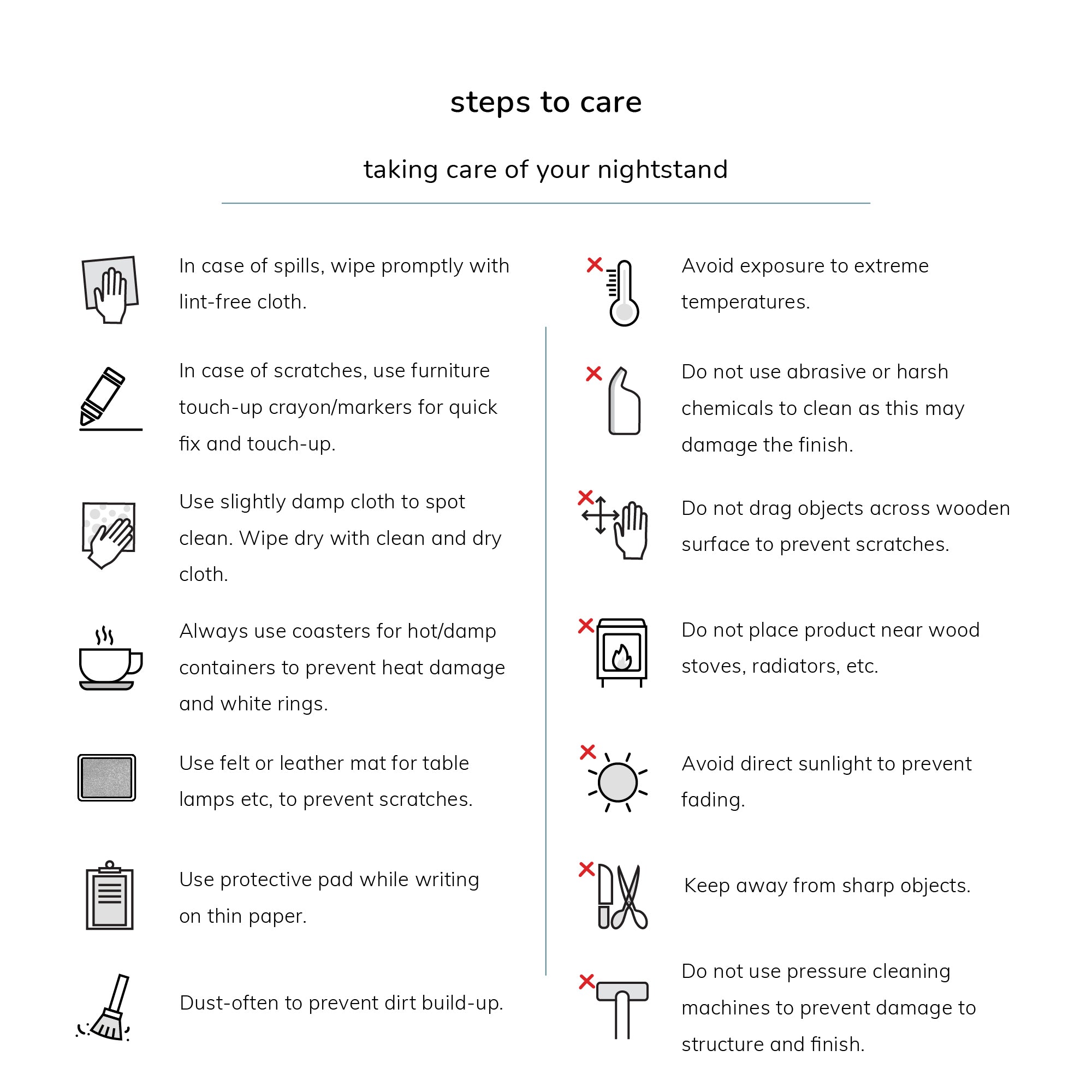 steps to care

taking care of your nightstand

In case of spills, wipe promptly with lint-free cloth.

In case of scratches, use furniture touch-up crayon/markers for quick fix and touch-up.

Use slightly damp cloth to spot clean. Wipe dry with clean and dry cloth.

Always use coasters for hot/damp containers to prevent heat damage and white rings.

Use felt or leather mat for table lamps etc, to prevent scratches.

Use protective pad while writing on thin paper.

Dust-often to prevent dirt build-up.

Avoid exposure to extreme temperatures.

Do not use abrasive or harsh chemicals to clean as this may damage the finish.

Do not drag objects across wooden surface to prevent scratches.

Do not place product near wood stoves, radiators, etc.

Avoid direct sunlight to prevent fading.

Keep away from sharp objects.

Do not use pressure cleaning machines to prevent damage to structure and finish.