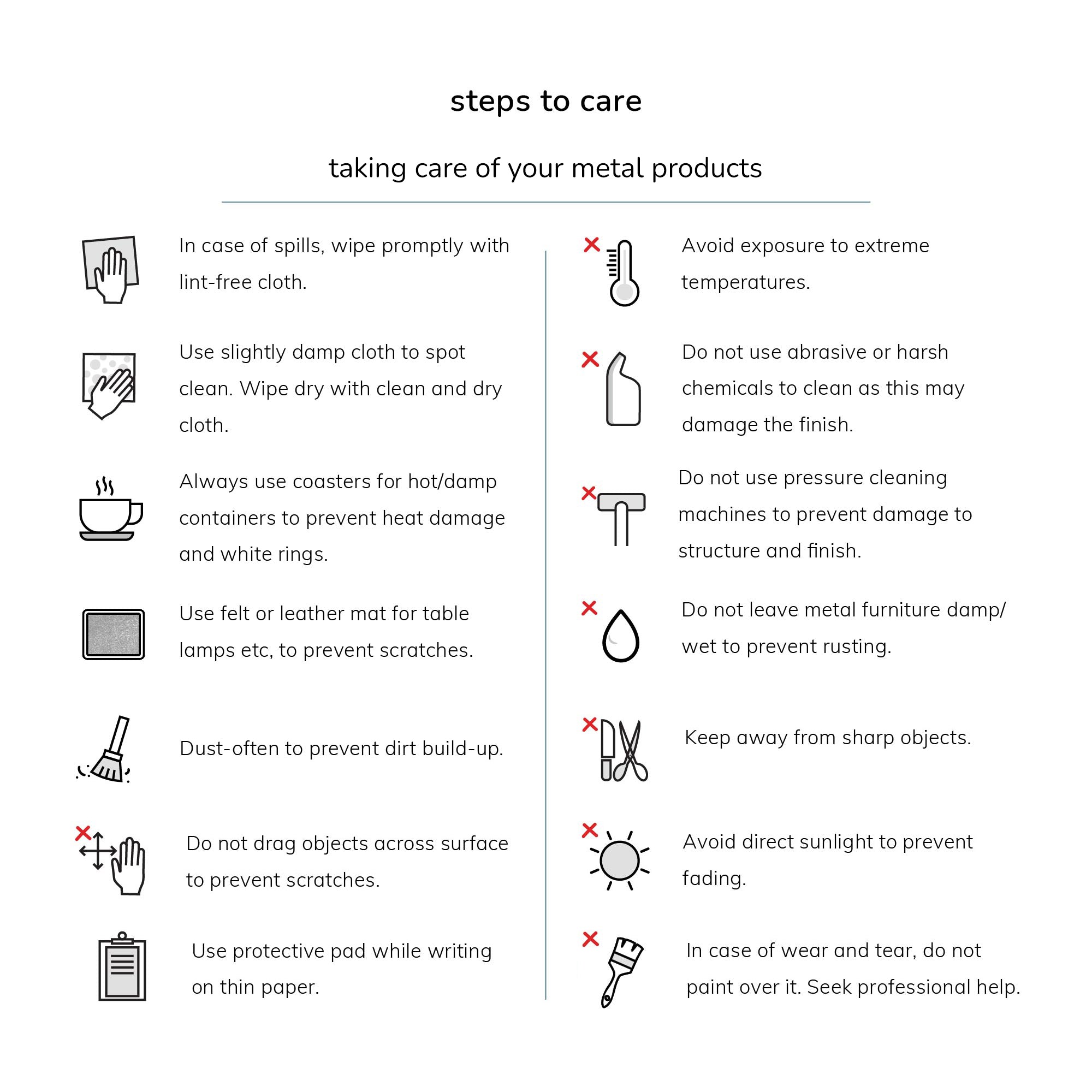 steps to care

taking care of your metal products

In case of spills, wipe promptly with lint-free cloth.

Use slightly damp cloth to spot clean. Wipe dry with clean and dry cloth.

Always use coasters for hot/damp containers to prevent heat damage and white rings.

Use felt or leather mat for table lamps etc, to prevent scratches.

Dust-often to prevent dirt build-up.

Do not drag objects across surface to prevent scratches.

Use protective pad while writing on thin paper.

Avoid exposure to extreme temperatures.

Do not use abrasive or harsh chemicals to clean as this may damage the finish.

Do not use pressure cleaning machines to prevent damage to structure and finish.

Do not leave metal furniture damp/ wet to prevent rusting.

Keep away from sharp objects.

Avoid direct sunlight to prevent fading.

In case of wear and tear, do not paint over it. Seek professional help.