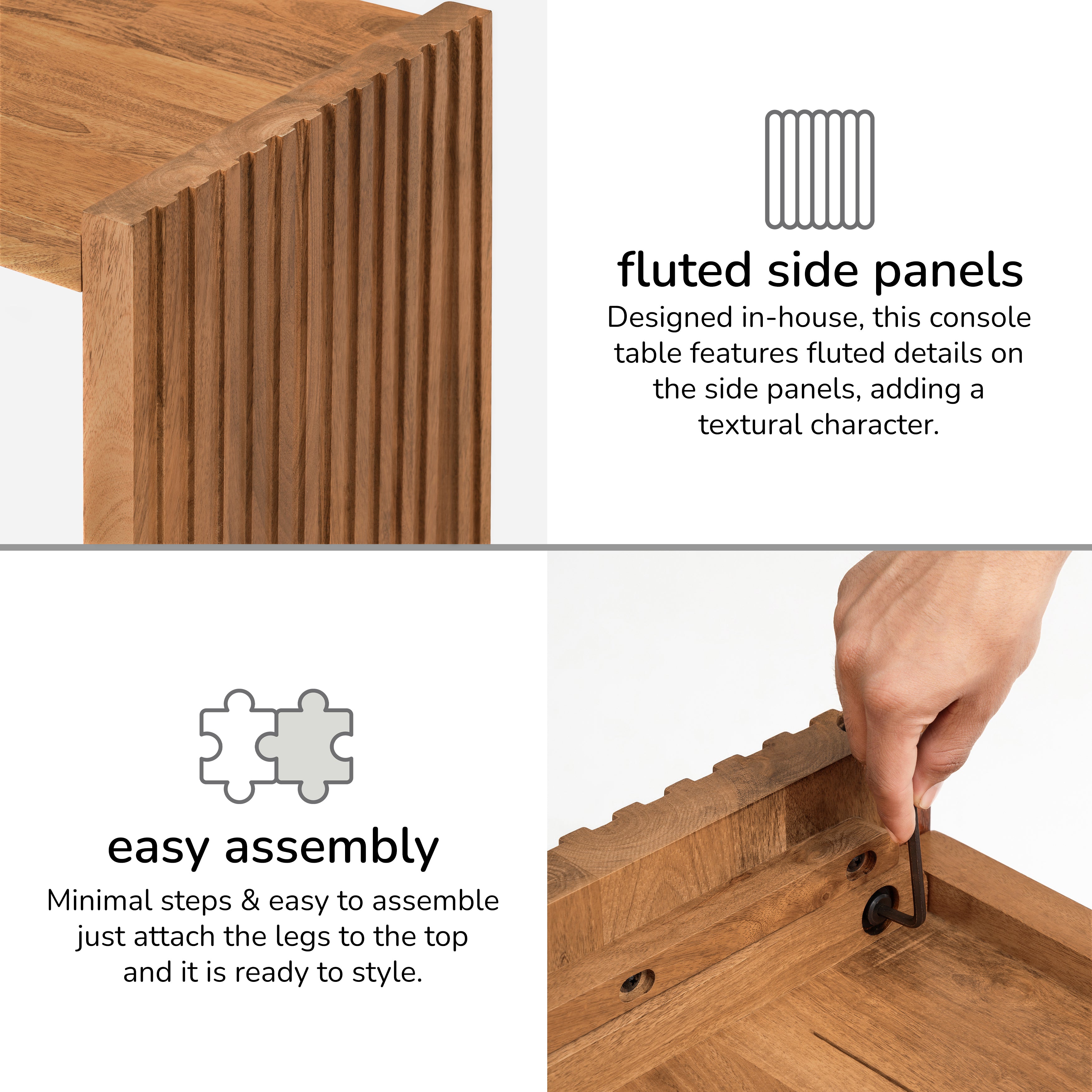 fluted side panels

Designed in-house, this console table features fluted details on the side panels, adding a textural character.

easy assembly

Minimal steps & easy to assemble just attach the legs to the top and it is ready to style.