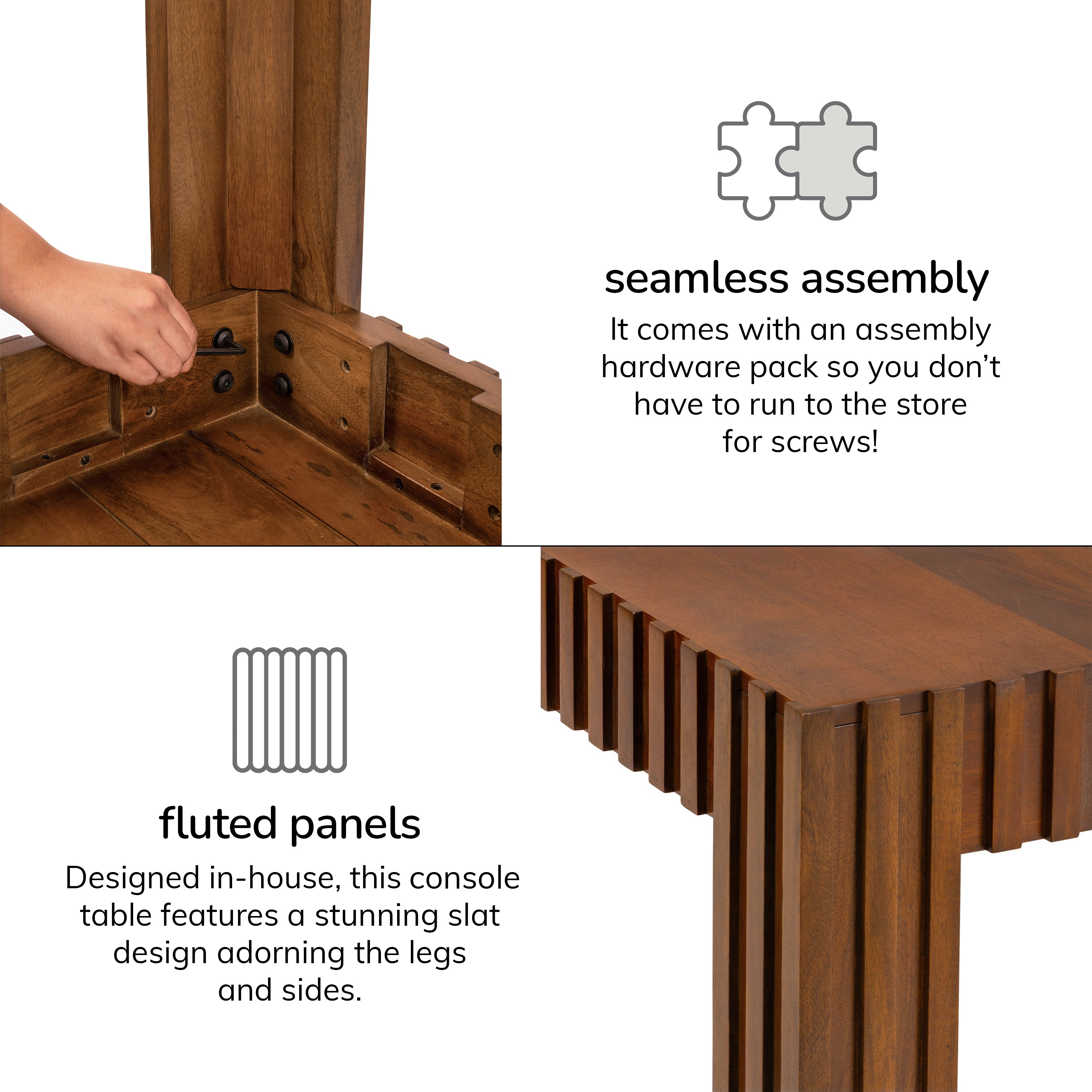 seamless assembly

It comes with an assembly hardware pack so you don't have to run to the store for screws!

fluted panels

Designed in-house, this console table features a stunning slat design adorning the legs and sides.