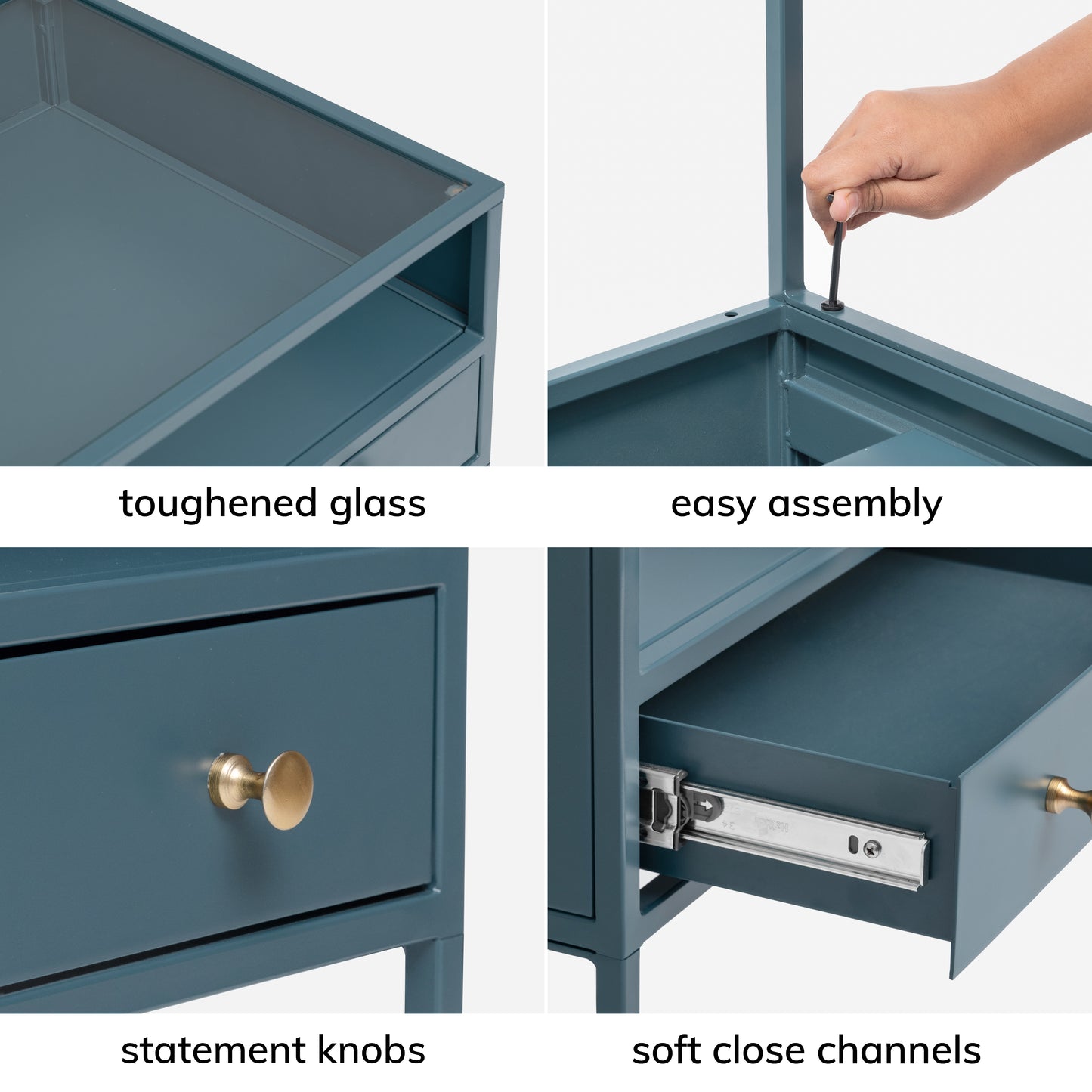 toughened glass

easy assembly

statement knobs

soft close channels