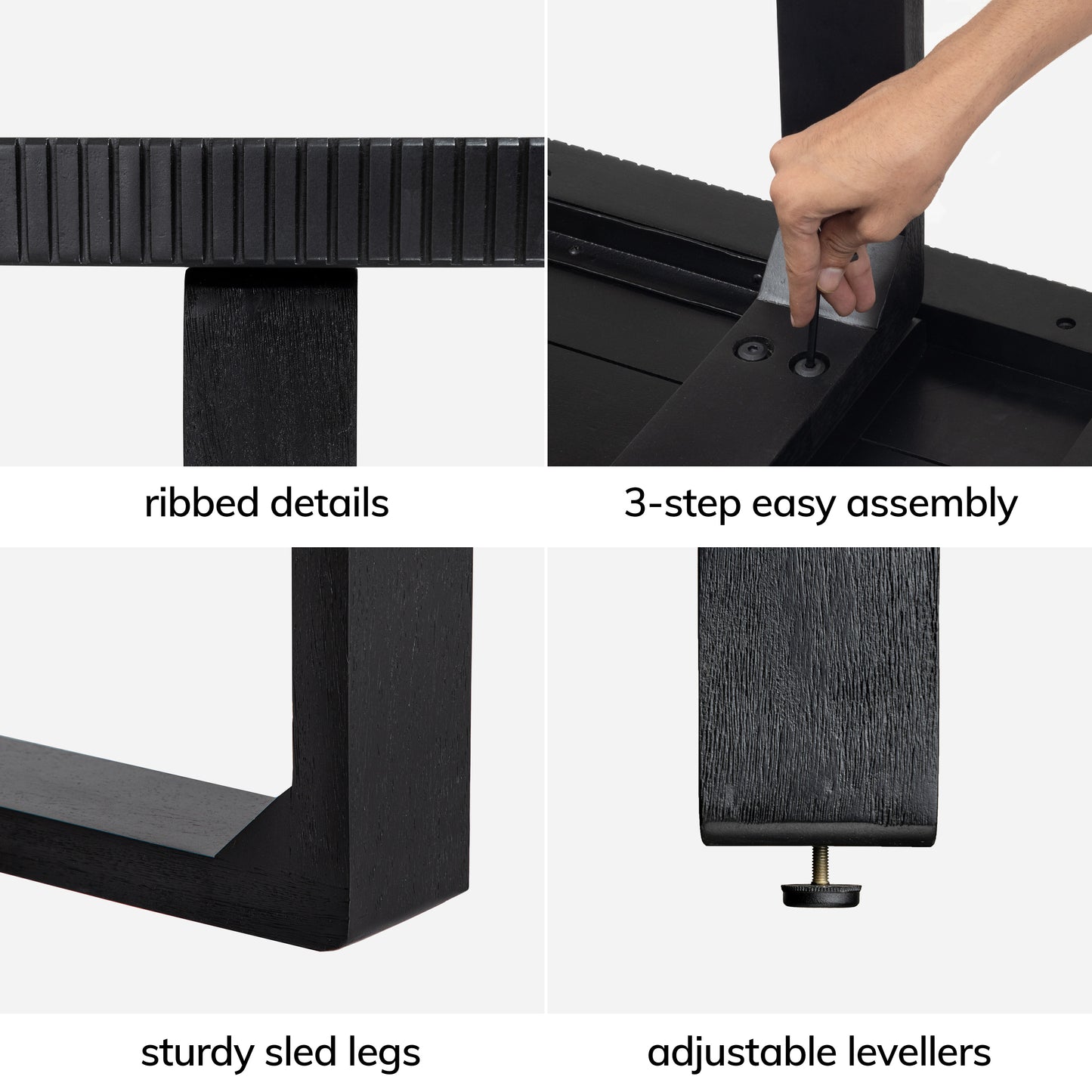 ribbed details

3-step easy assembly

sturdy sled legs

adjustable levellers