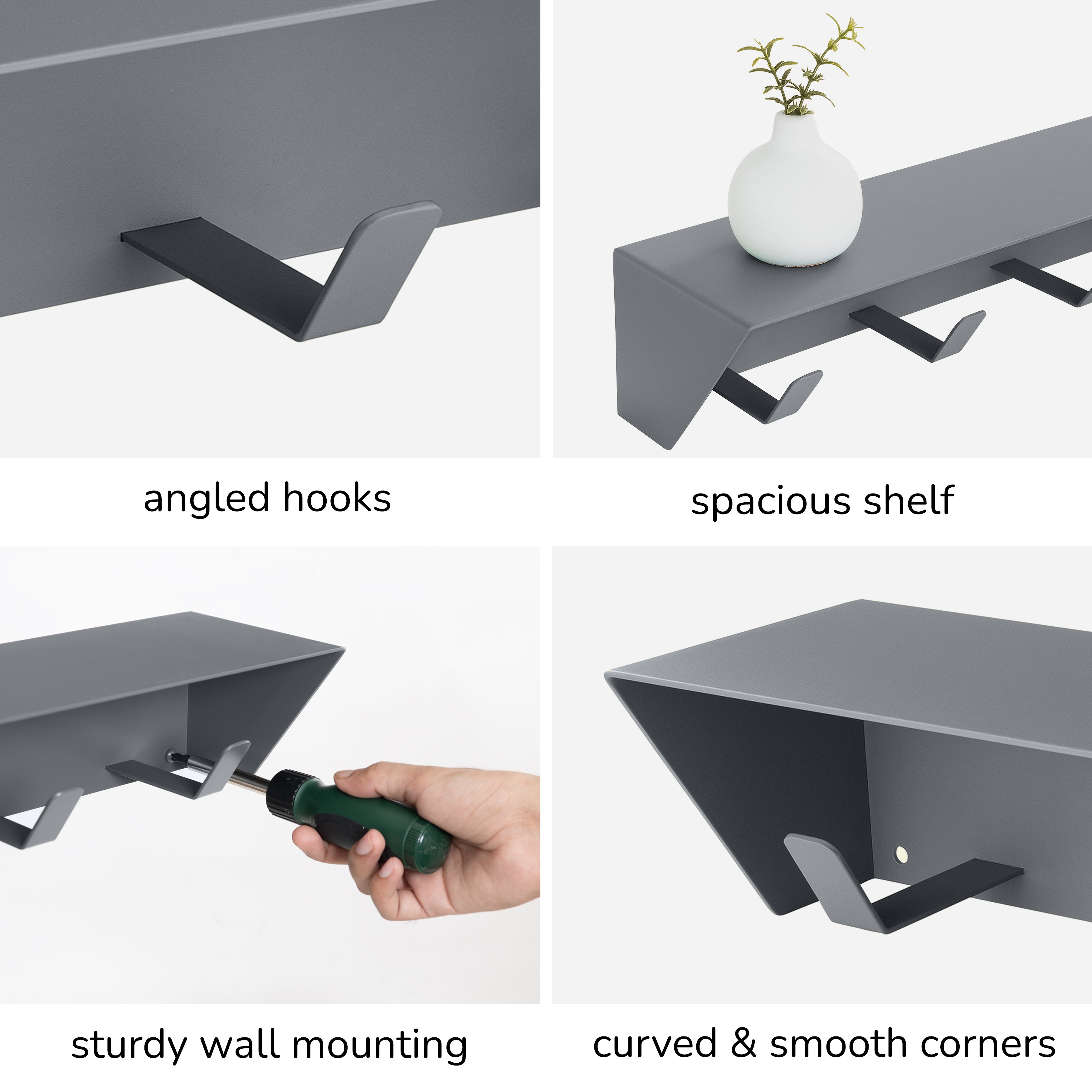 angled hooks

spacious shelf

sturdy wall mounting

curved & smooth corners