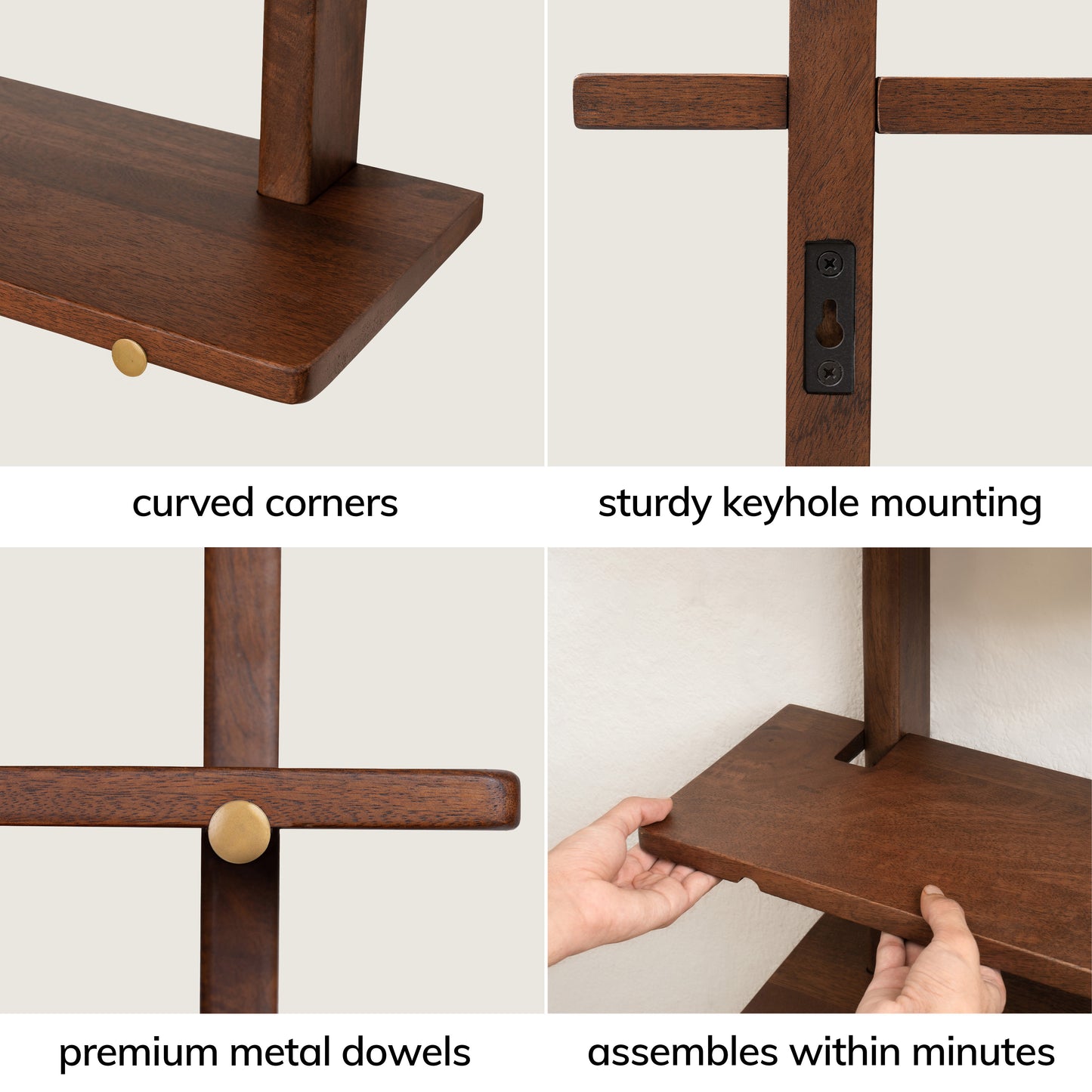 curved corners

sturdy keyhole mounting

premium metal dowels

assembles within minutes