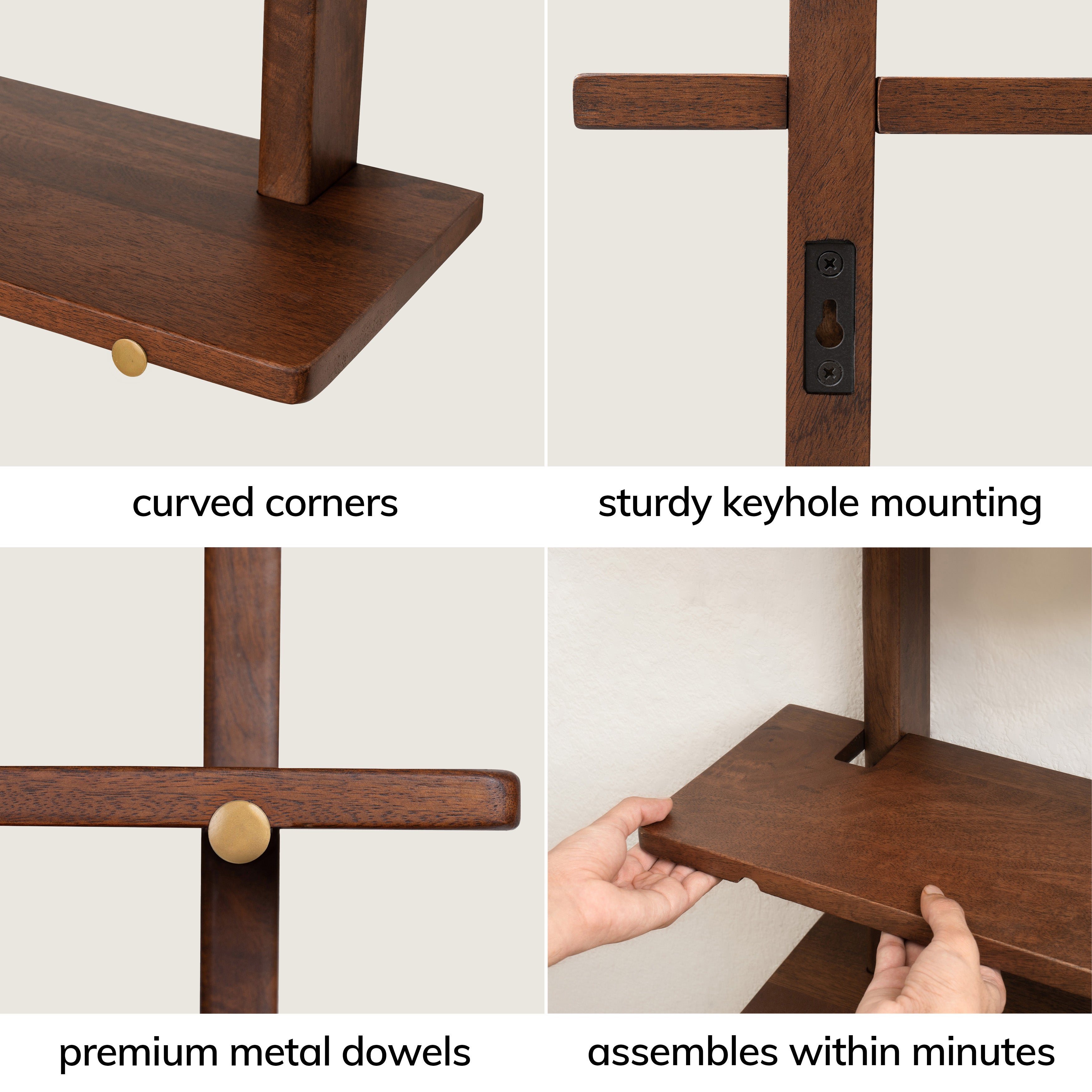 curved corners

sturdy keyhole mounting

premium metal dowels

assembles within minutes