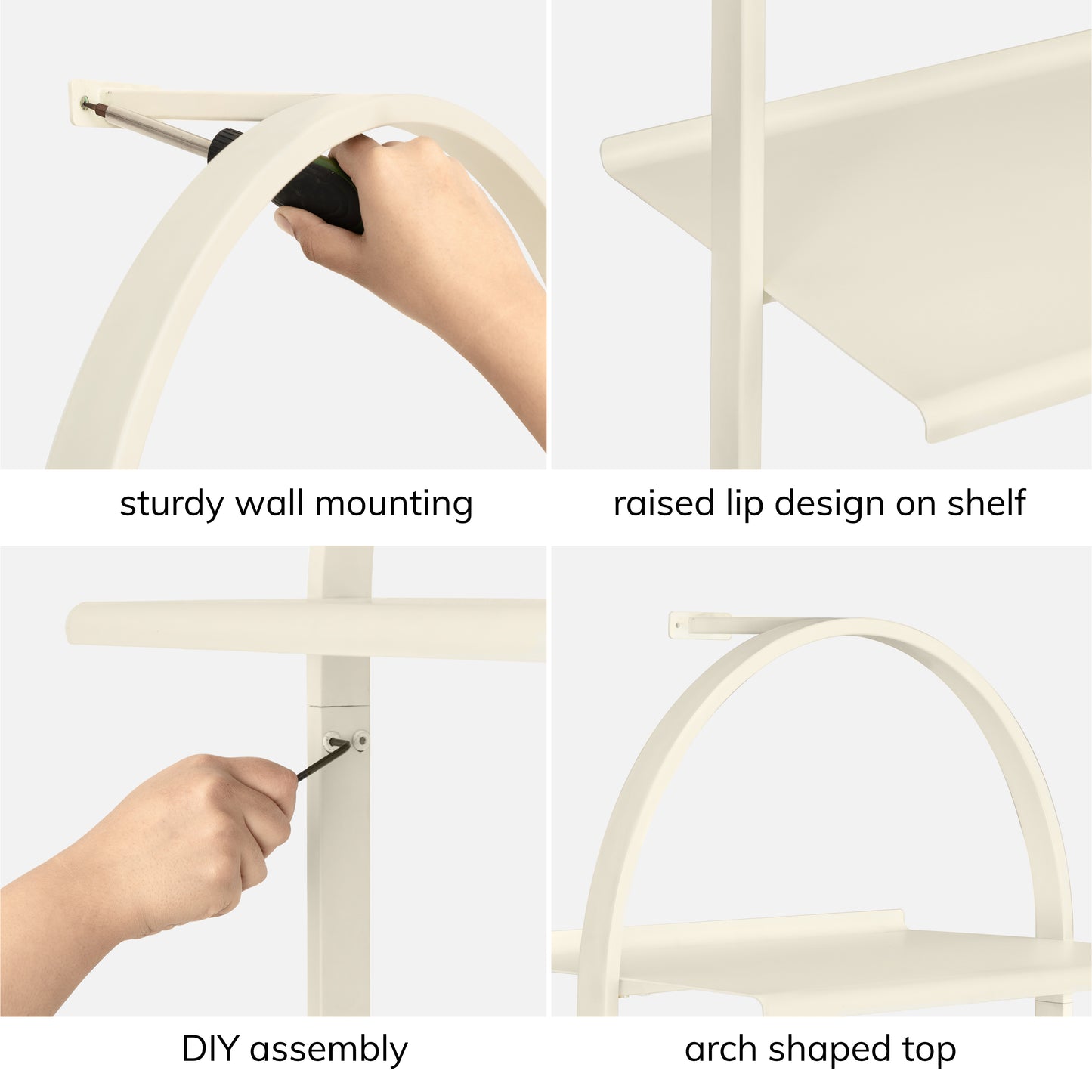 sturdy wall mounting

raised lip design on shelf

DIY assembly

arch shaped top