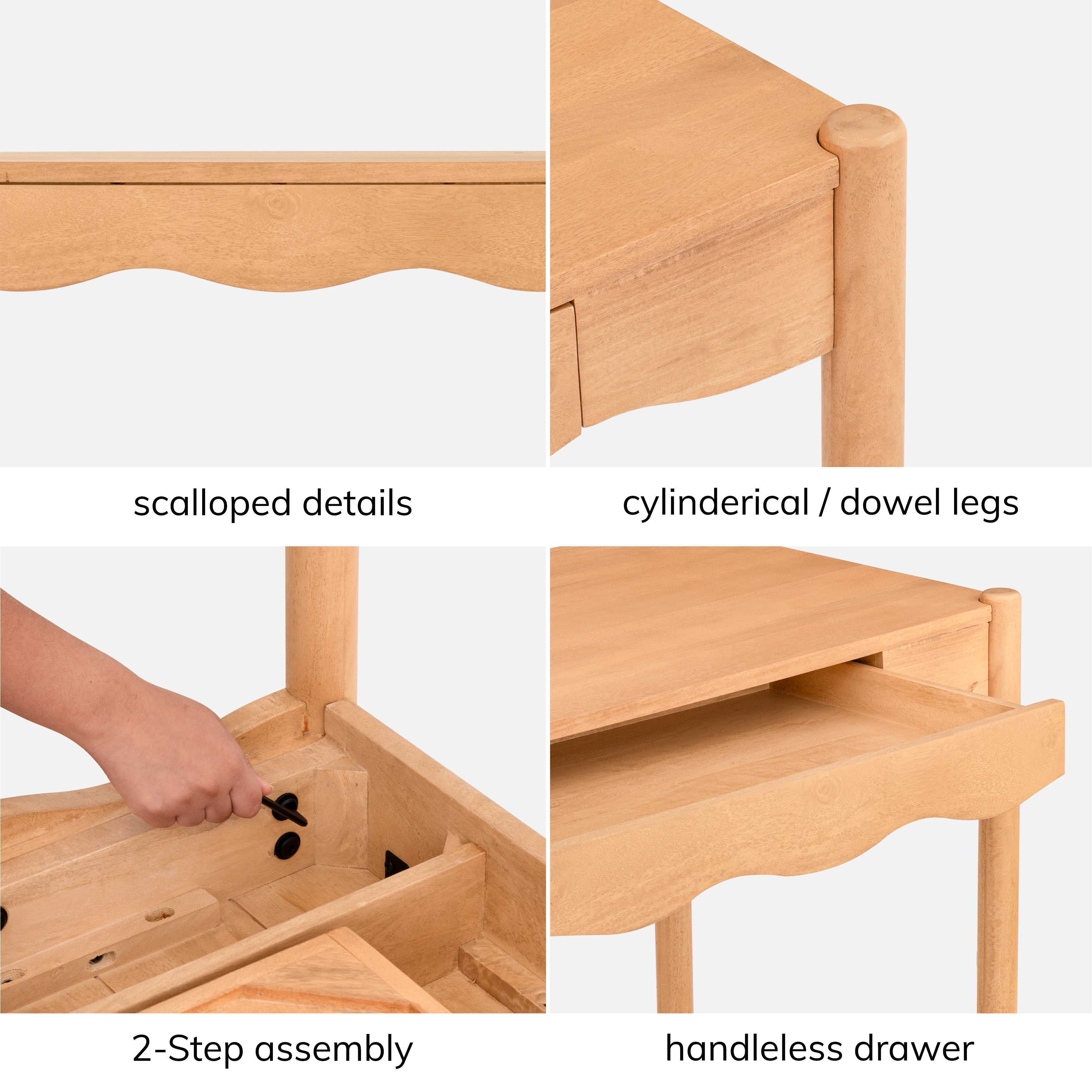 scalloped details

cylinderical / dowel legs

2-Step assembly

handleless drawer