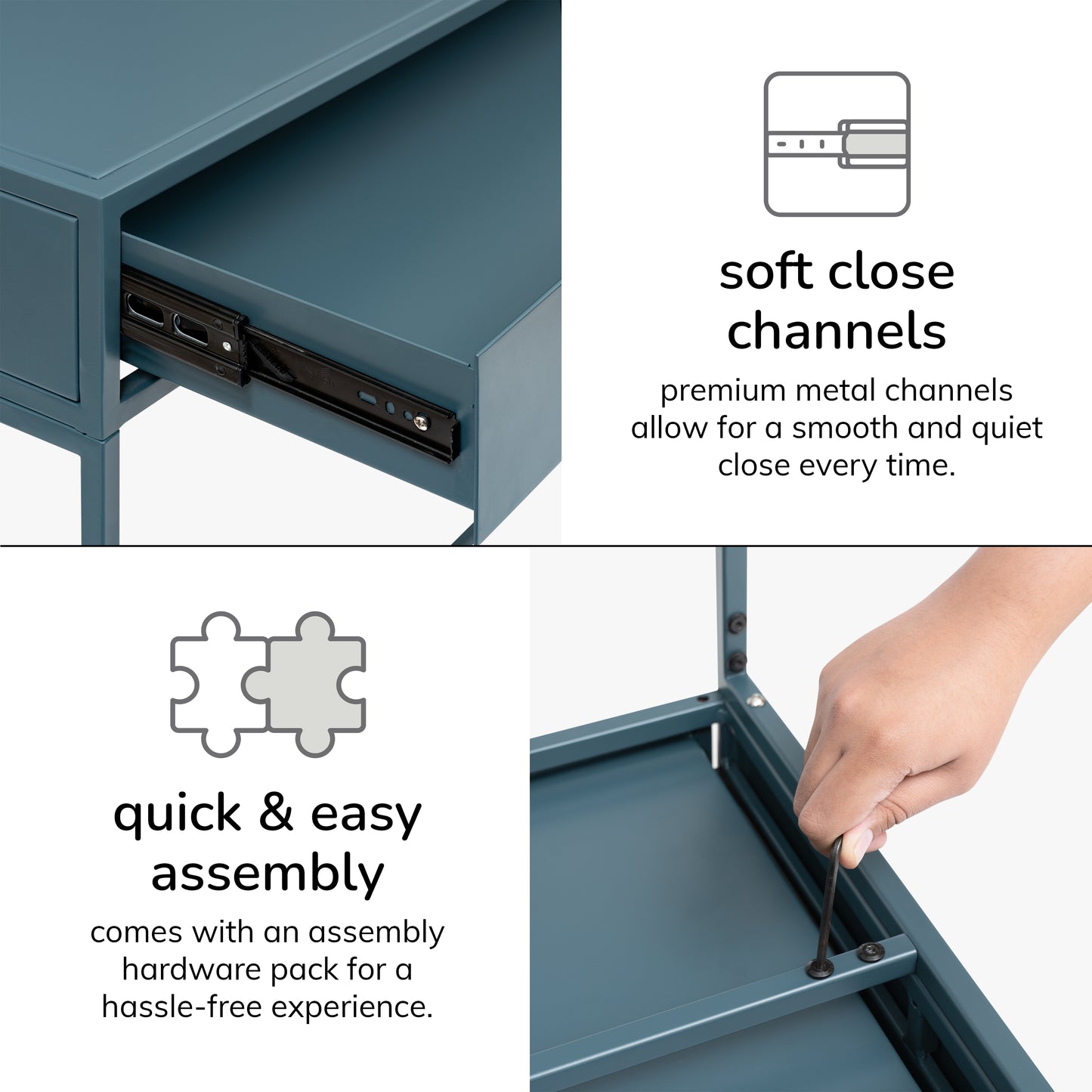 soft close channels

premium metal channels allow for a smooth and quiet close every time.

quick & easy assembly

comes with an assembly hardware pack for a hassle-free experience.