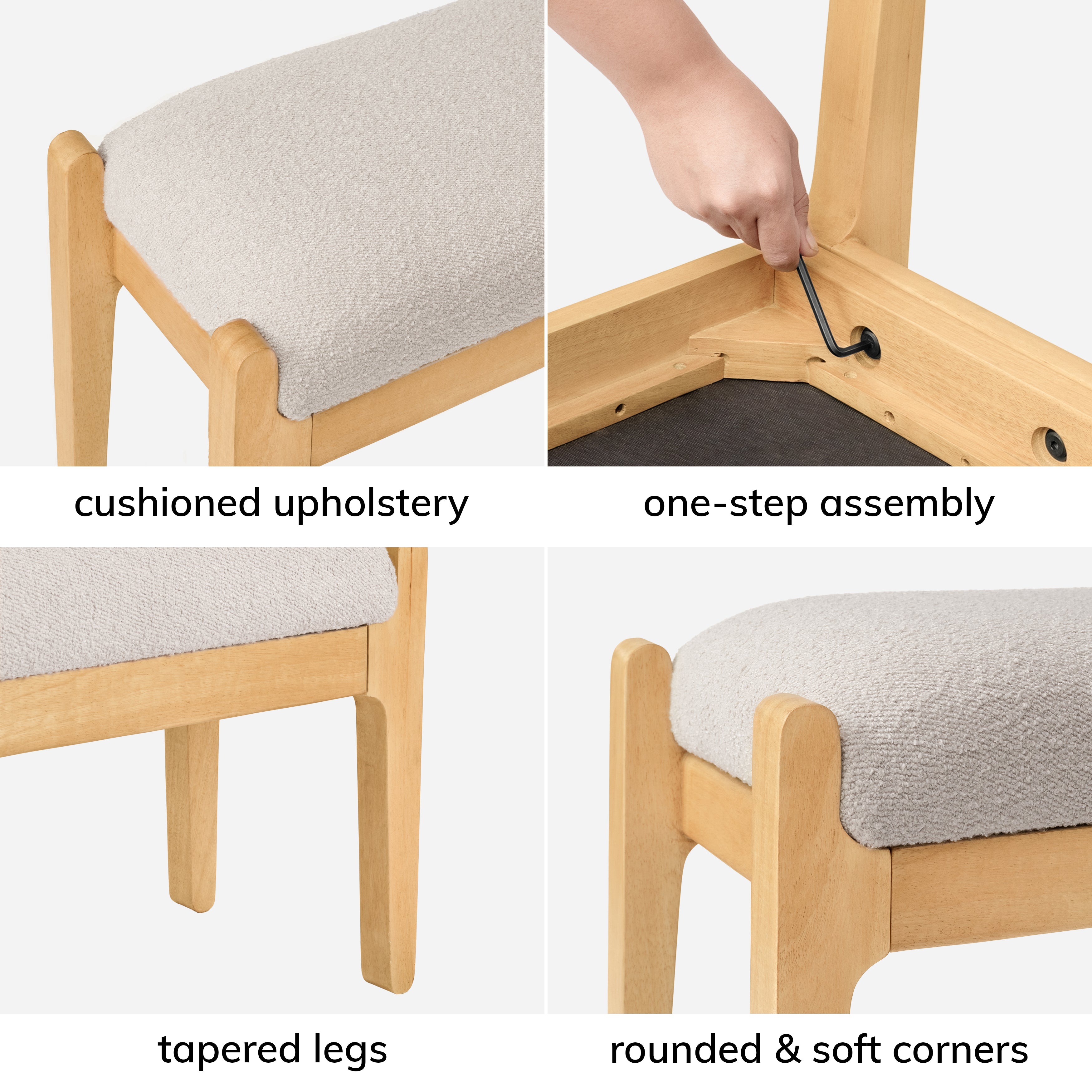 cushioned upholstery

one-step assembly

tapered legs

rounded & soft corners