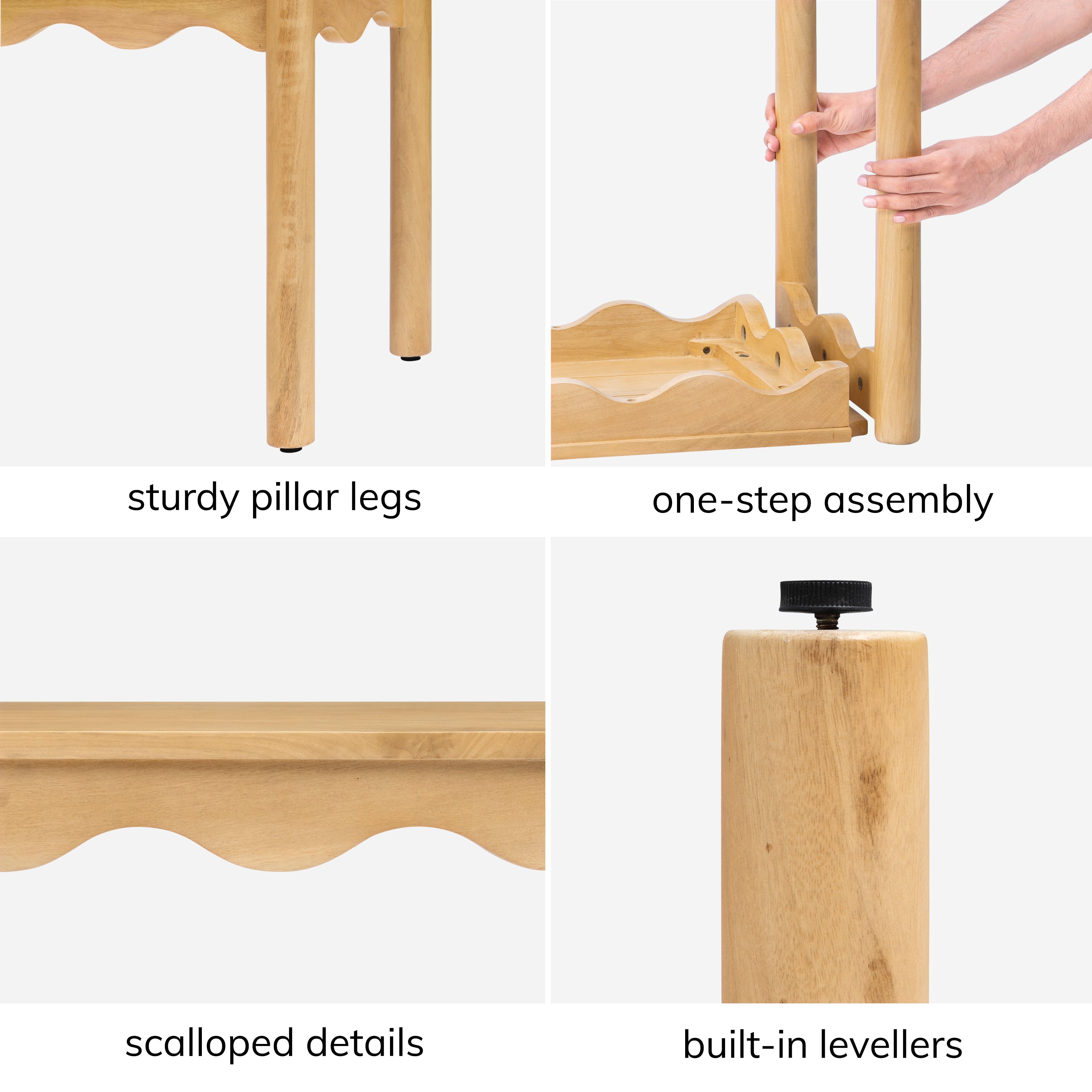 sturdy pillar legs

one-step assembly

scalloped details

built-in levellers