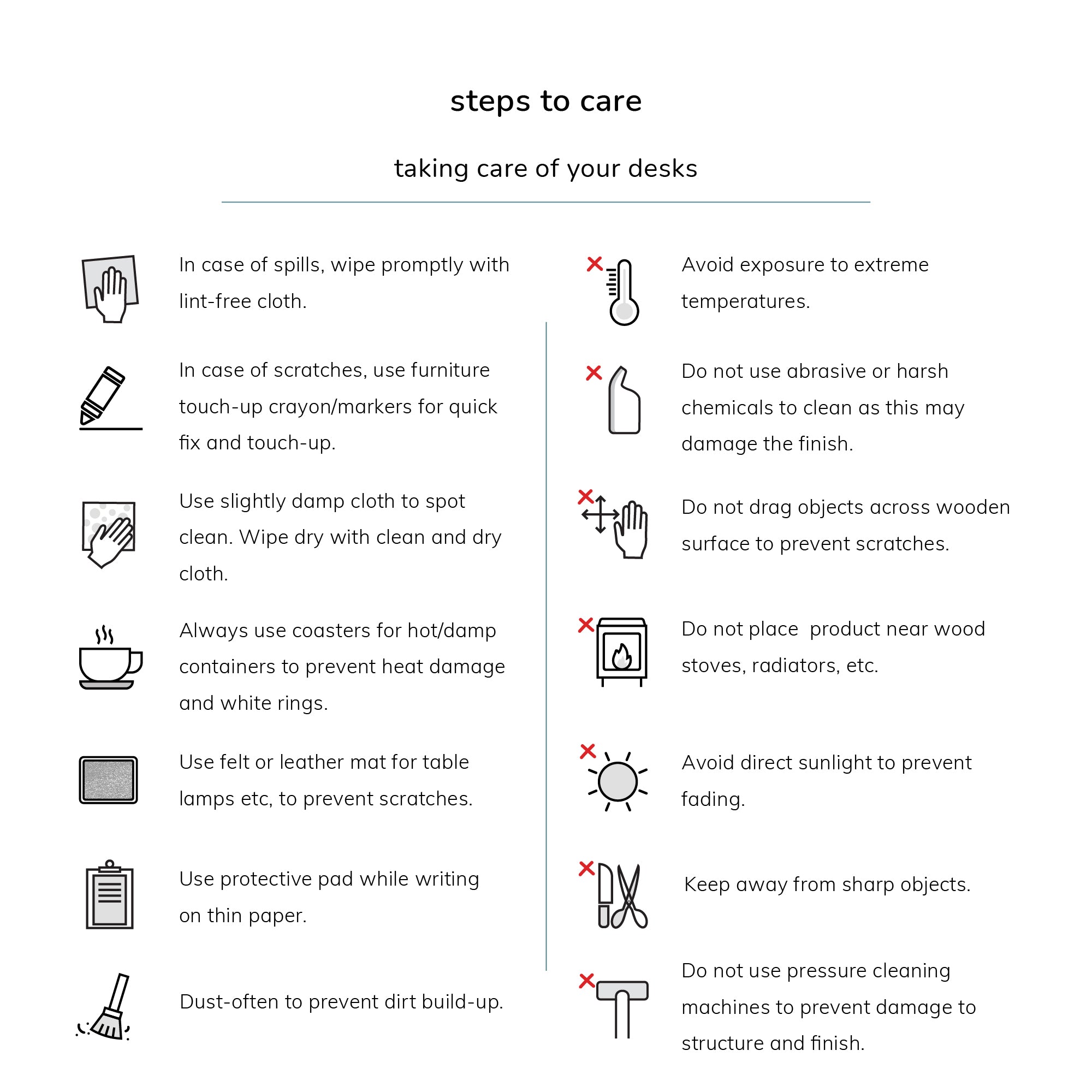 steps to care

taking care of your desks

In case of spills, wipe promptly with lint-free cloth.

In case of scratches, use furniture touch-up crayon/markers for quick fix and touch-up.

Use slightly damp cloth to spot clean. Wipe dry with clean and dry cloth.

Always use coasters for hot/damp containers to prevent heat damage and white rings.

Use felt or leather mat for table lamps etc, to prevent scratches.

Use protective pad while writing on thin paper.

Dust-often to prevent dirt build-up.

Avoid exposure to extreme temperatures.

Do not use abrasive or harsh chemicals to clean as this may damage the finish.

Do not drag objects across wooden surface to prevent scratches.

Do not place  product near wood stoves, radiators, etc.

Avoid direct sunlight to prevent fading.

Keep away from sharp objects.

Do not use pressure cleaning machines to prevent damage to structure and finish.