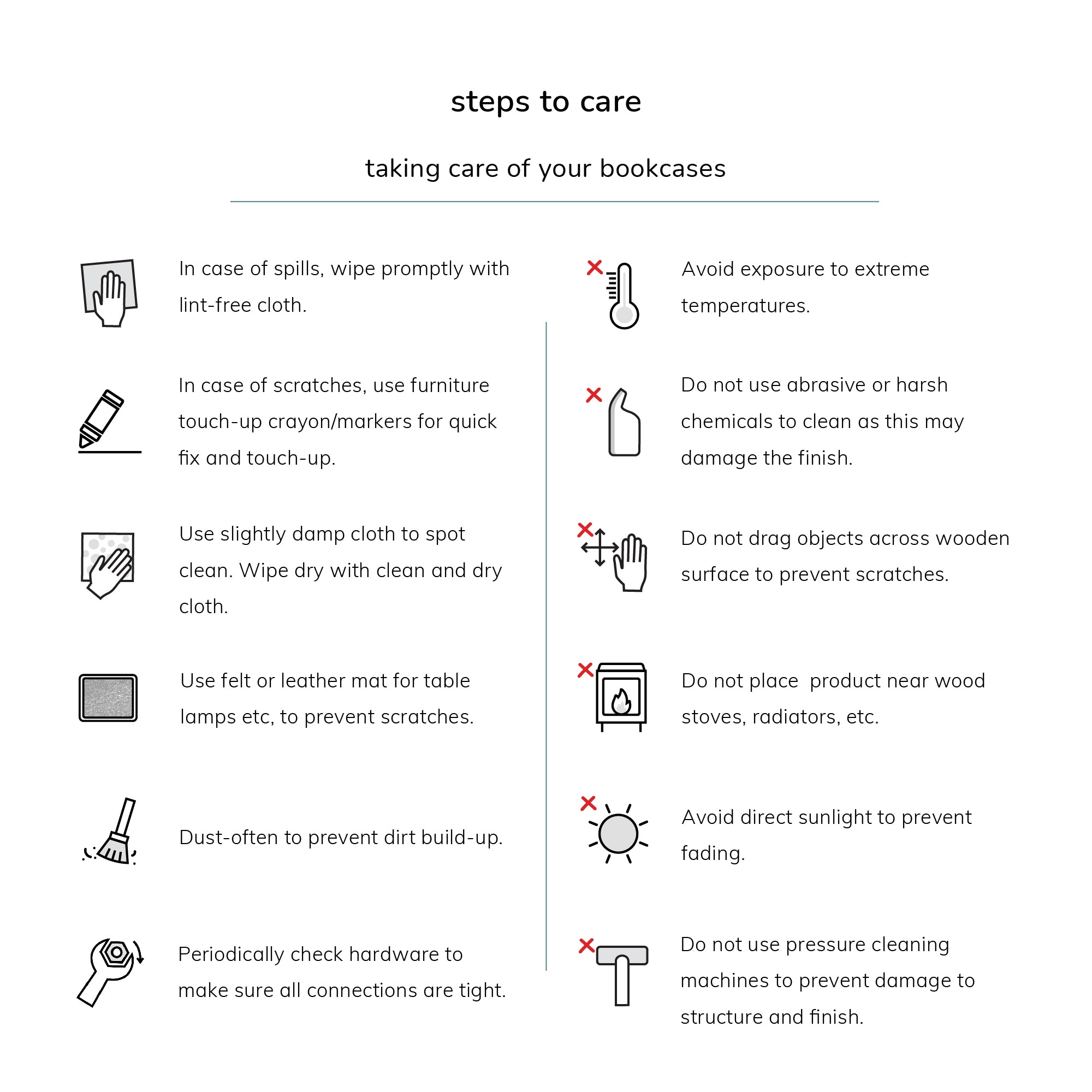 steps to care

taking care of your bookcases

In case of spills, wipe promptly with lint-free cloth.

In case of scratches, use furniture touch-up crayon/markers for quick fix and touch-up.

Use slightly damp cloth to spot clean. Wipe dry with clean and dry cloth.

Use felt or leather mat for table lamps etc, to prevent scratches.

Dust-often to prevent dirt build-up.

Periodically check hardware to make sure all connections are tight.

Avoid exposure to extreme temperatures.

Do not use abrasive or harsh chemicals to clean as this may damage the finish.

Do not drag objects across wooden surface to prevent scratches.

Do not place  product near wood stoves, radiators, etc.

Avoid direct sunlight to prevent fading.

Do not use pressure cleaning machines to prevent damage to structure and finish.